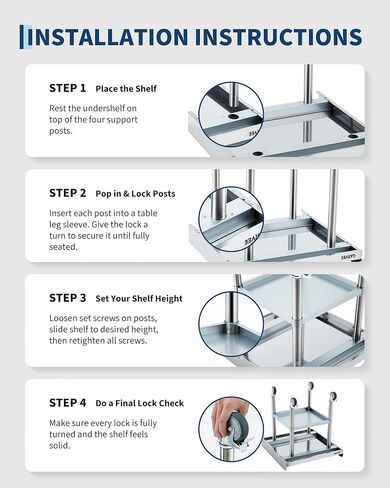 INSTALLATION INSTRUCTIONS

STEP 1 Place the Shelf

Rest the undershelf on top of the four support posts.

STEP 2 Pop in & Lock Posts

Insert each post into a table leg sleeve. Give the lock a turn to secure it until fully seated.

STEP 3 Set Your Shelf Height

Loosen set screws on posts, slide shelf to desired height, then retighten all screws.

STEP 4 Do a Final Lock Check

Make sure every lock is fully turned and the shelf feels solid.