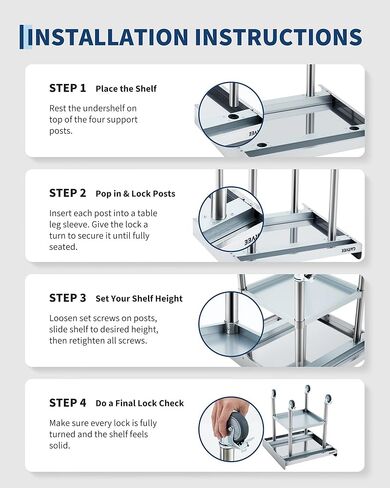 INSTALLATION INSTRUCTIONS

STEP 1 Place the Shelf

Rest the undershelf on top of the four support posts.

STEP 2 Pop in & Lock Posts

Insert each post into a table leg sleeve. Give the lock a turn to secure it until fully seated.

STEP 3 Set Your Shelf Height

Loosen set screws on posts, slide shelf to desired height, then retighten all screws.

STEP 4 Do a Final Lock Check

Make sure every lock is fully turned and the shelf feels solid.