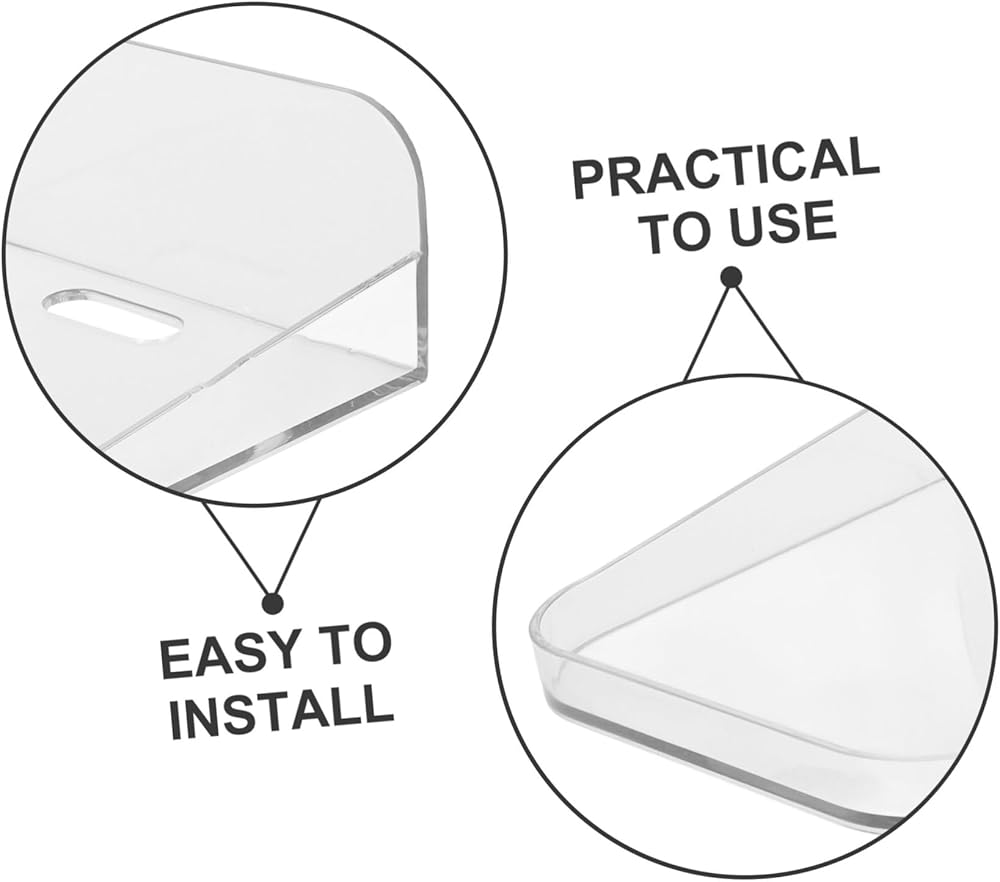 PRACTICAL TO USE

EASY TO INSTALL