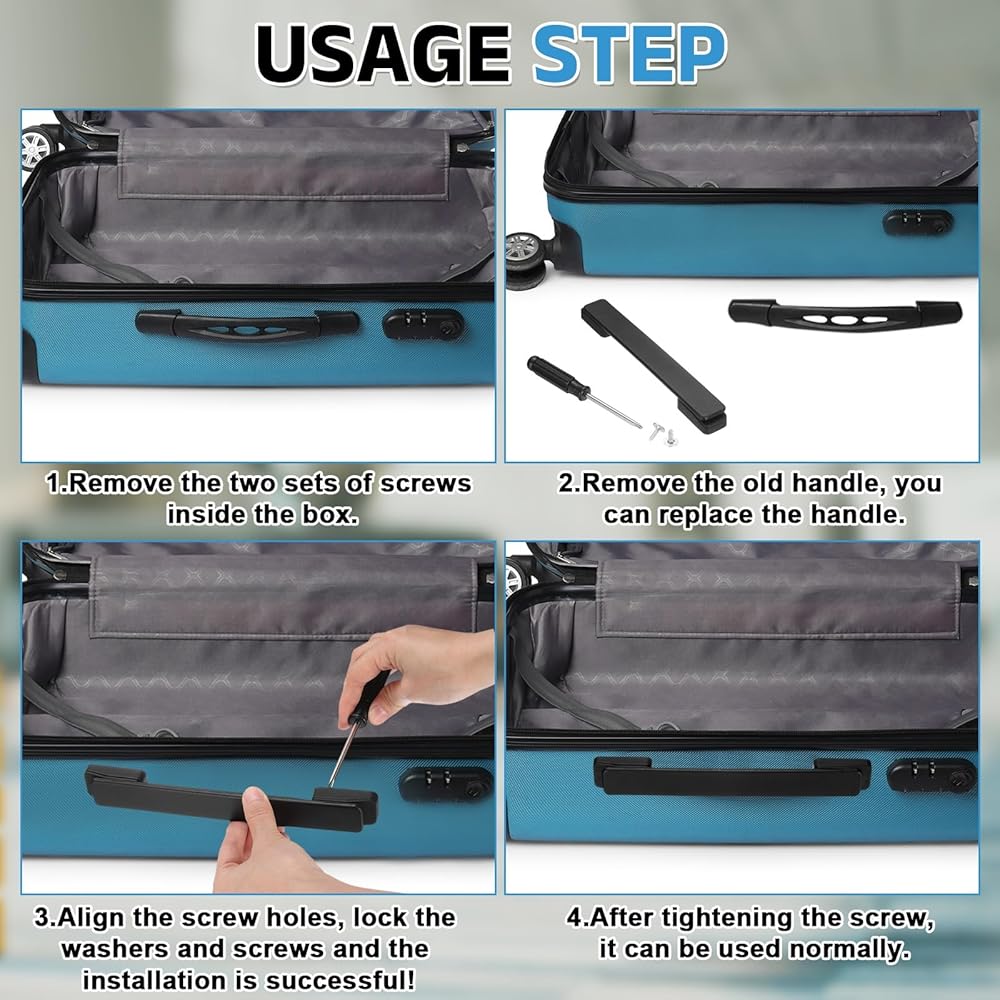 USAGE STEP

1.Remove the two sets of screws inside the box.

2.Remove the old handle, you can replace the handle.

3.Align the screw holes, lock the washers and screws and the installation is successful!

4.After tightening the screw, it can be used normally.