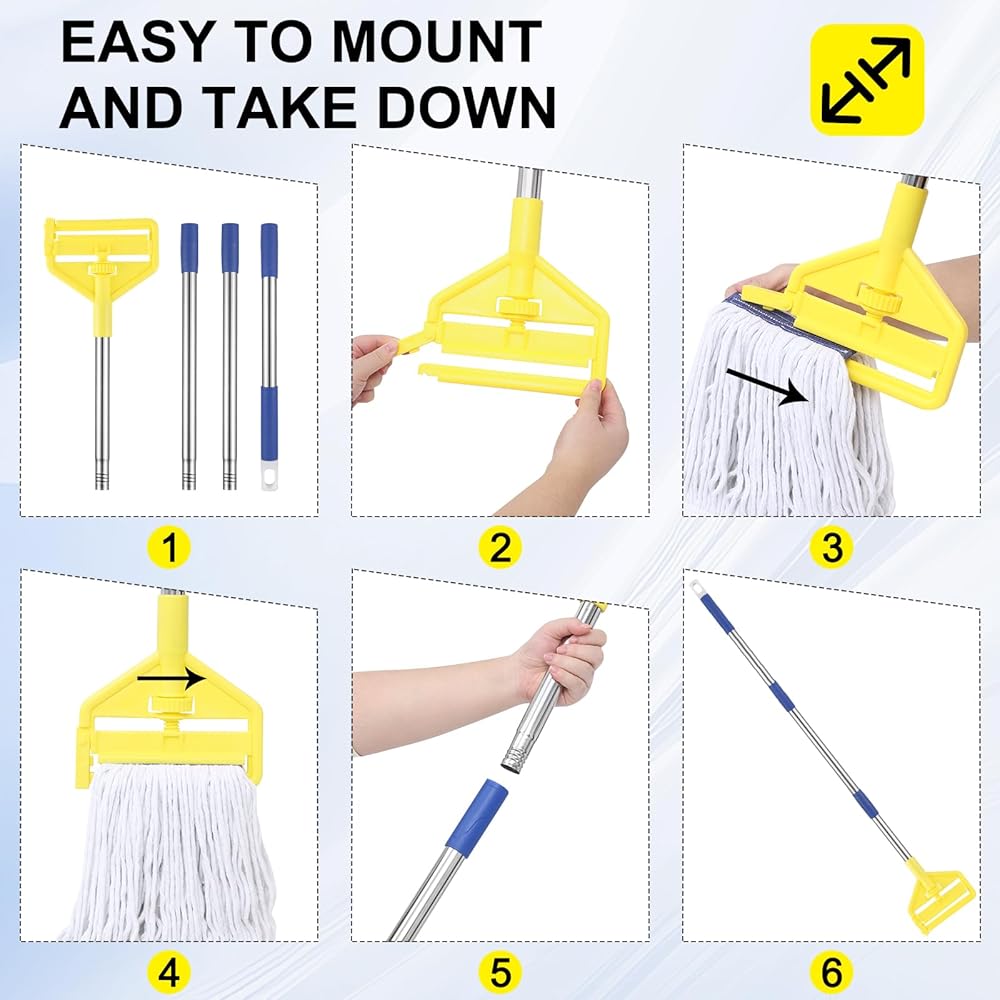 EASY TO MOUNT AND TAKE DOWN

1

2

3

4

5

6