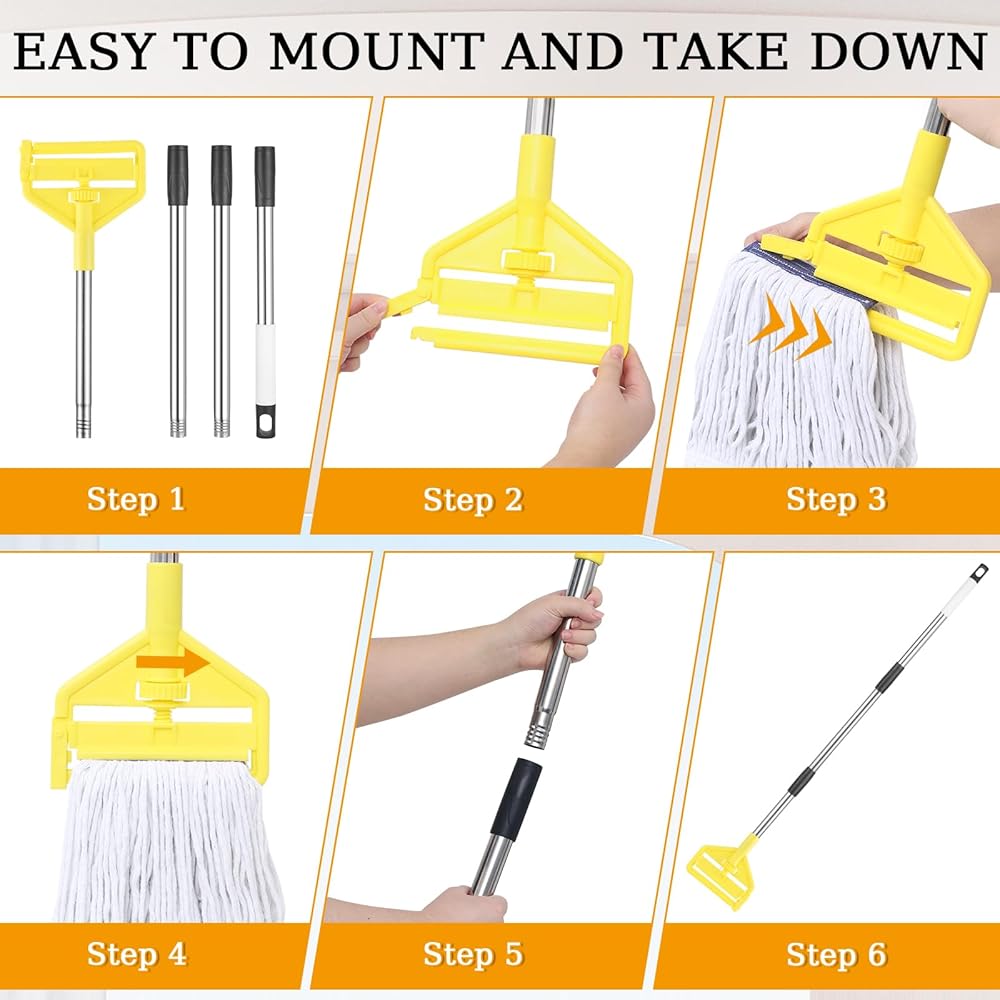 EASY TO MOUNT AND TAKE DOWN

Step 1

Step 2

Step 3

Step 4

Step 5

Step 6