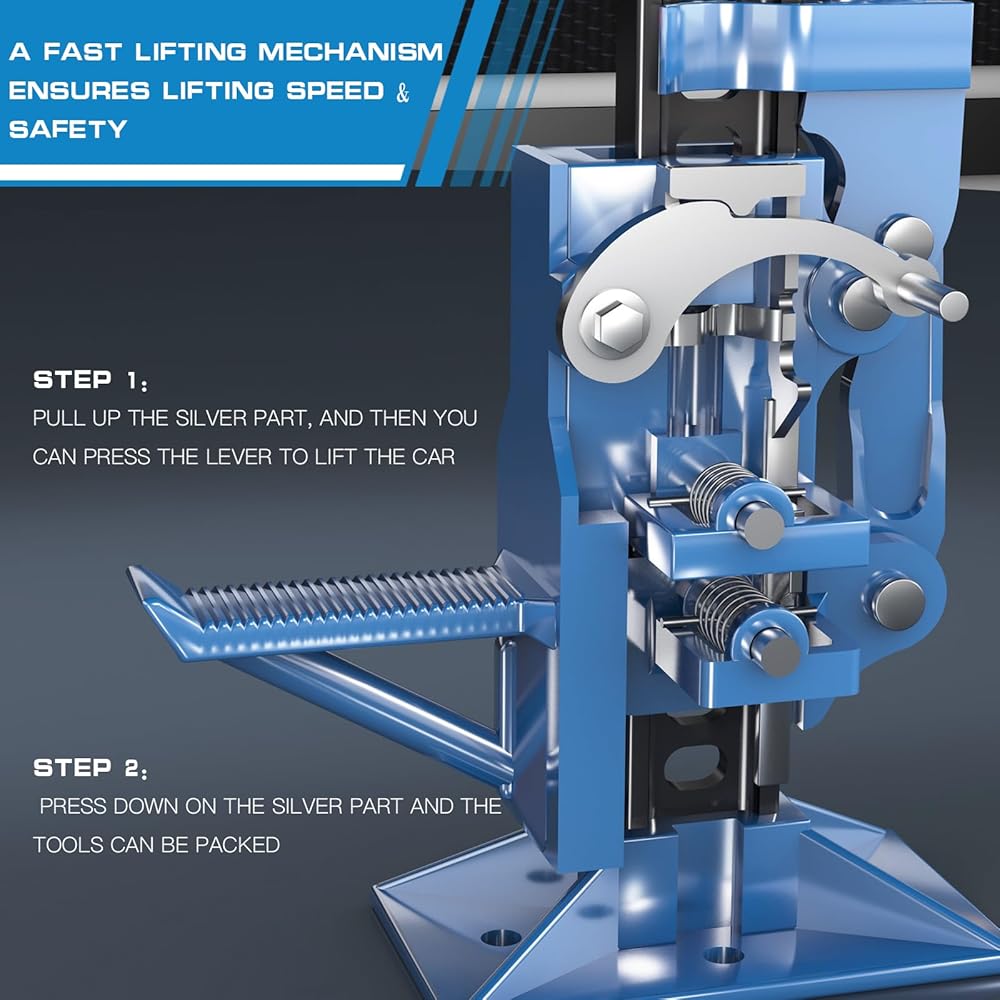 A FAST LIFTING MECHANISM ENSURES LIFTING SPEED & SAFETY

STEP 1:
PULL UP THE SILVER PART, AND THEN YOU CAN PRESS THE LEVER TO LIFT THE CAR

STEP 2:
PRESS DOWN ON THE SILVER PART AND THE TOOLS CAN BE PACKED