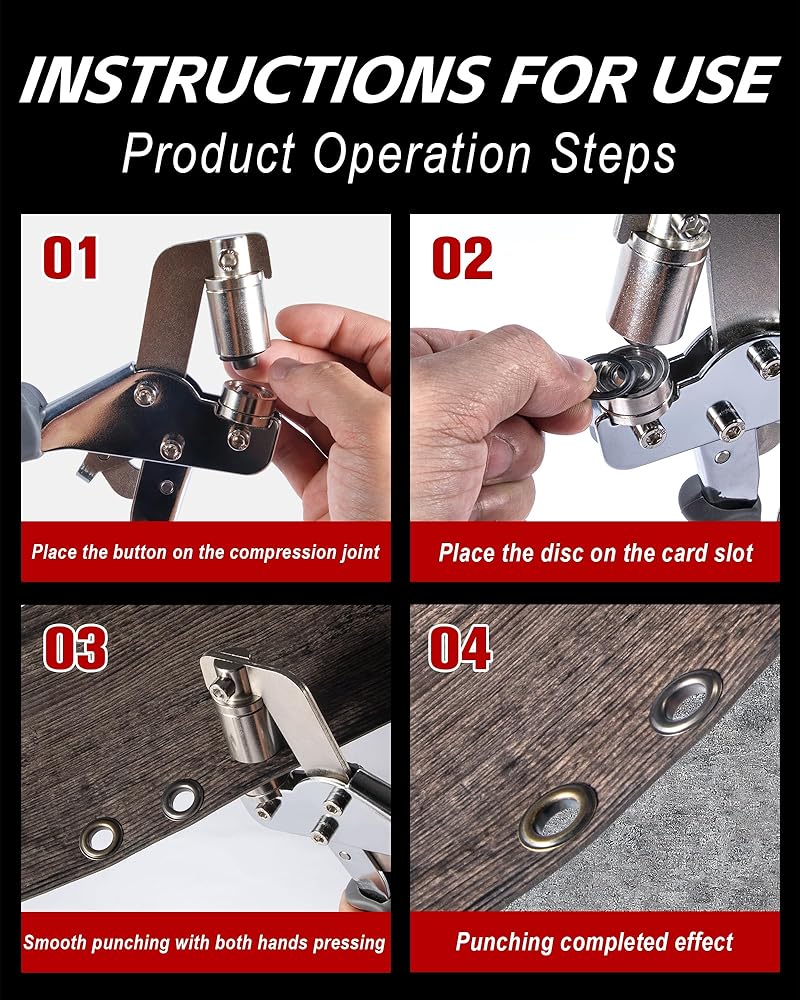 INSTRUCTIONS FOR USE
Product Operation Steps

01
Place the button on the compression joint

02
Place the disc on the card slot

03
Smooth punching with both hands pressing

04
Punching completed effect