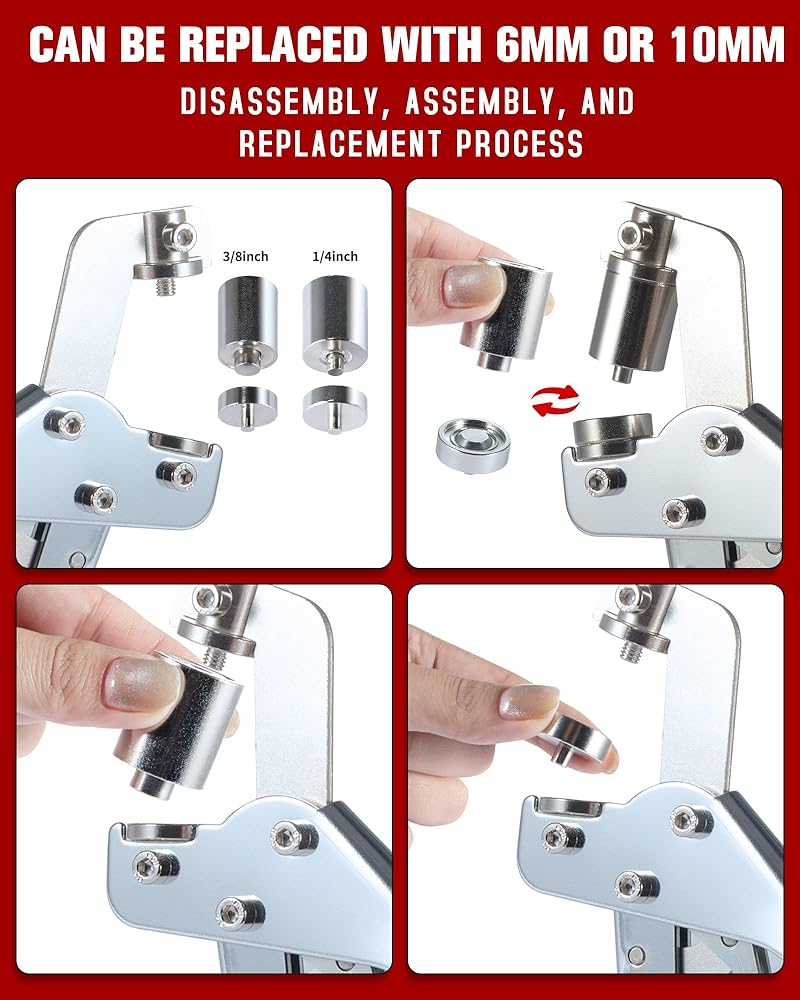 CAN BE REPLACED WITH 6MM OR 10MM

DISASSEMBLY, ASSEMBLY, AND REPLACEMENT PROCESS

3/8inch

1/4inch