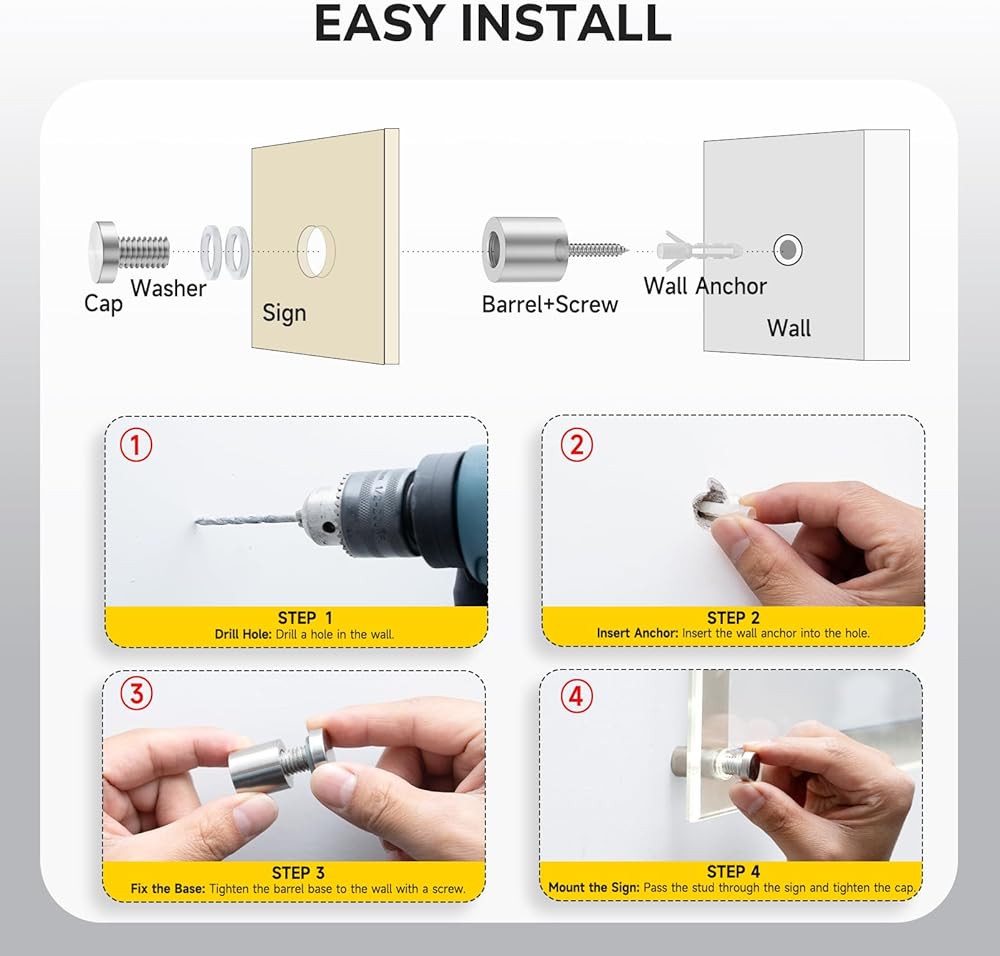 EASY INSTALL

Cap Washer Sign Barrel+Screw Wall Anchor Wall

1

STEP 1
Drill Hole: Drill a hole in the wall.

2

STEP 2
Insert Anchor: Insert the wall anchor into the hole.

3

STEP 3
Fix the Base: Tighten the barrel base to the wall with a screw.

4

STEP 4
Mount the Sign: Pass the stud through the sign and tighten the cap.