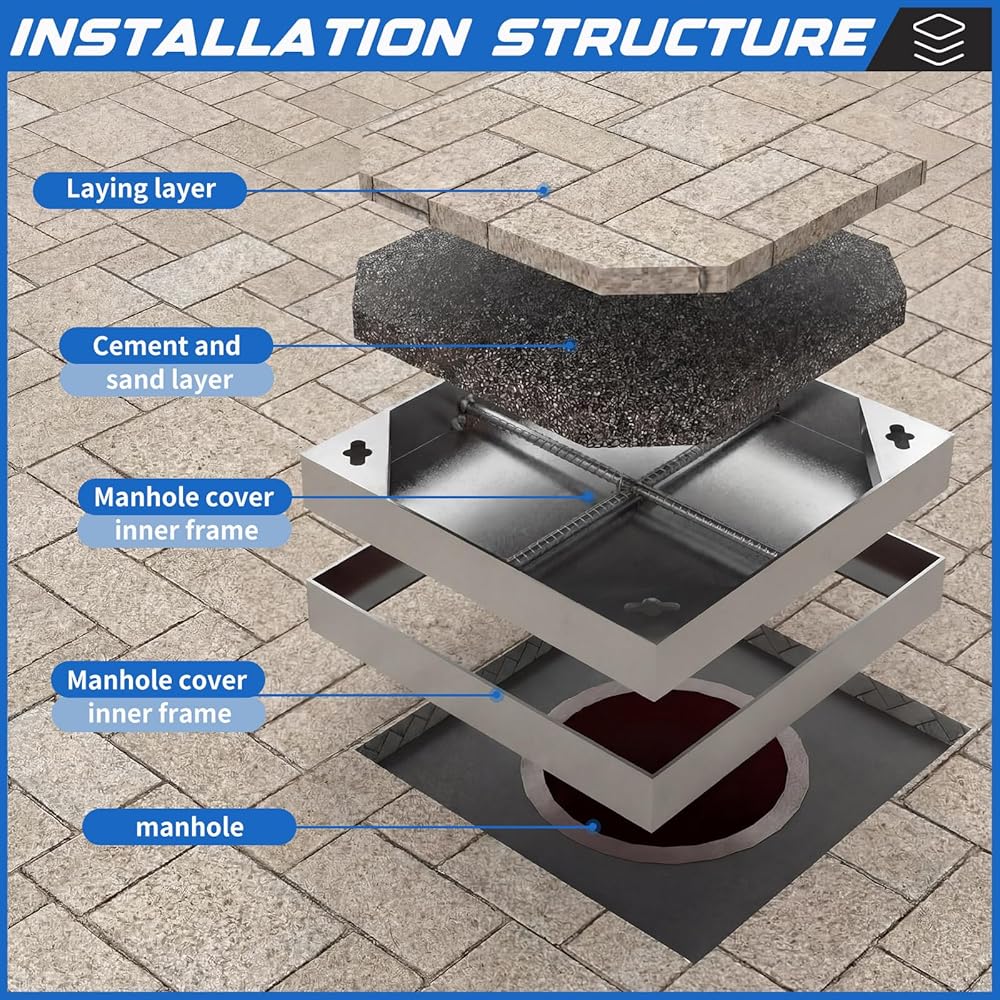 INSTALLATION STRUCTURE

Laying layer

Cement and sand layer

Manhole cover inner frame

Manhole cover inner frame

manhole