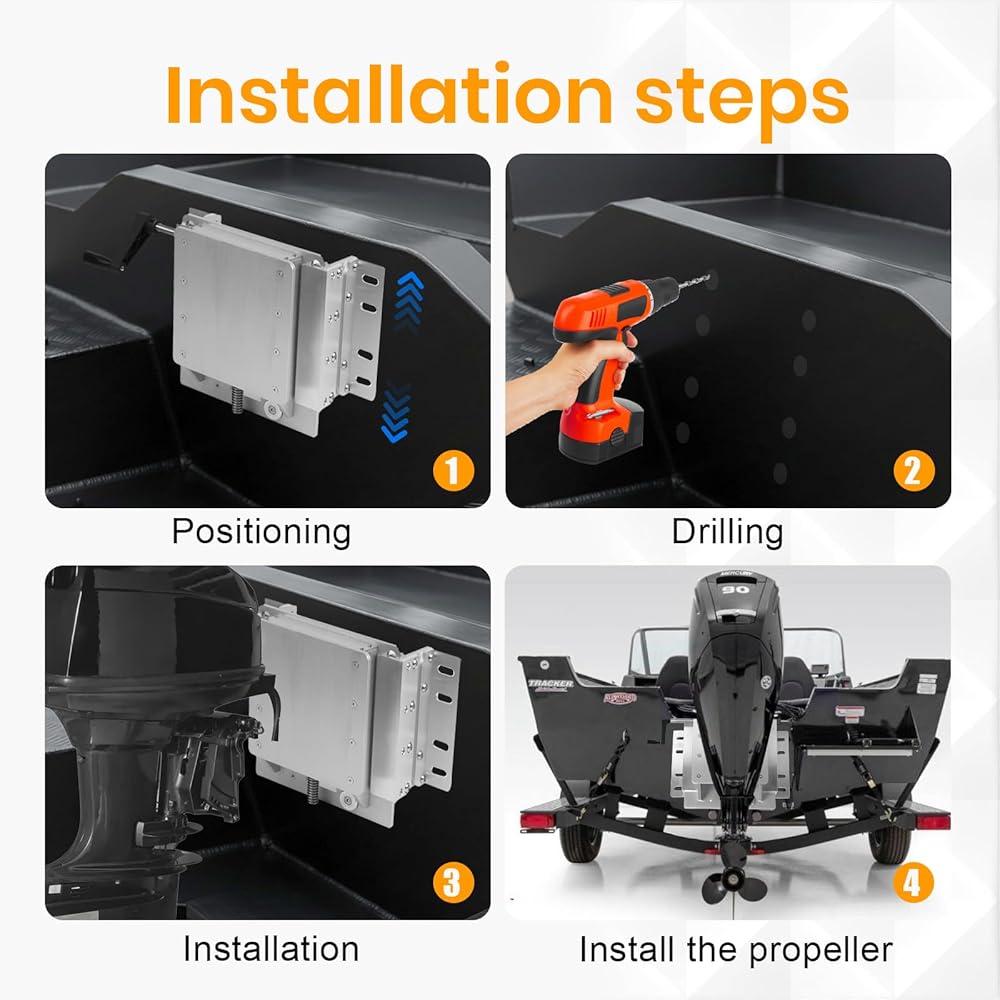 Installation steps

1
Positioning

2
Drilling

3
Installation

90
TRACKER
4
Install the propeller