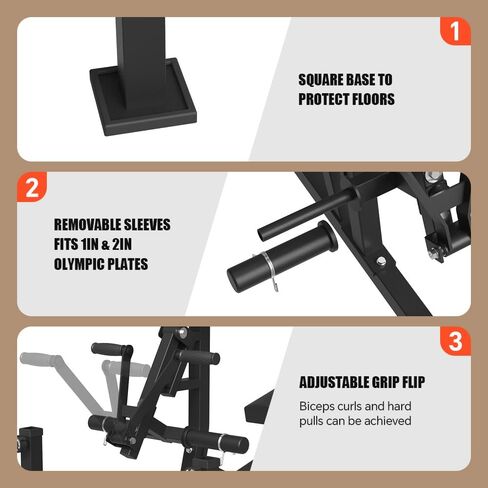 1

SQUARE BASE TO PROTECT FLOORS

2

REMOVABLE SLEEVES FITS 1IN & 2IN OLYMPIC PLATES

3

ADJUSTABLE GRIP FLIP

Biceps curls and hard pulls can be achieved