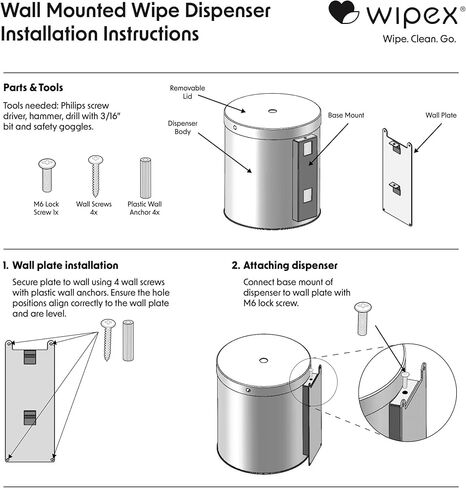 Wall Mounted Wipe Dispenser
Installation Instructions

wipex
Wipe. Clean. Go.

Parts & Tools

Tools needed: Philips screw driver, hammer, drill with 3/16" bit and safety goggles.

M6 Lock Screw 1x

Wall Screws 4x

Plastic Wall Anchor 4x

Removable Lid

Dispenser Body

Base Mount

Wall Plate

1. Wall plate installation

Secure plate to wall using 4 wall screws with plastic wall anchors. Ensure the hole positions align correctly to the wall plate and are level.

2. Attaching dispenser

Connect base mount of dispenser to wall plate with M6 lock screw.