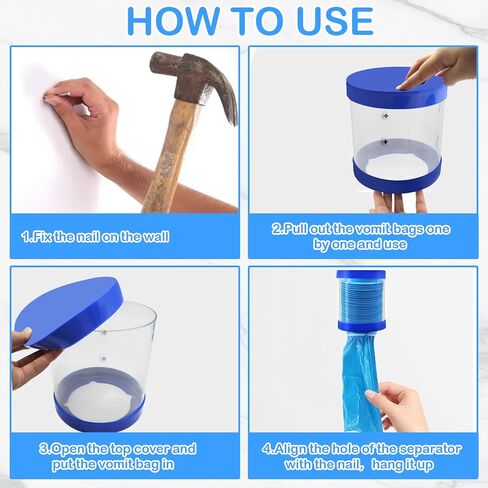 HOW TO USE

1.Fix the nail on the wall

2.Pull out the vomit bags one by one and use

3.Open the top cover and put the vomit bag in

4.Align the hole of the separator with the nail, hang it up