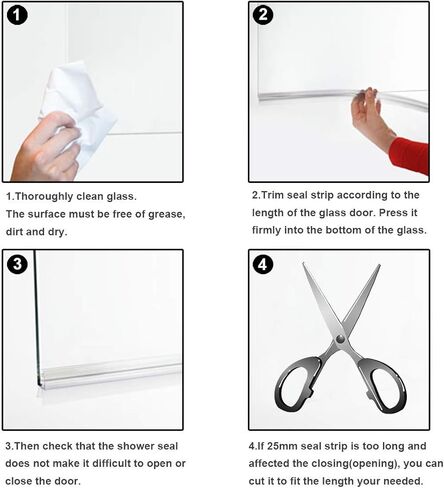 1

1.Thoroughly clean glass.
The surface must be free of grease, dirt and dry.

2

2.Trim seal strip according to the length of the glass door. Press it firmly into the bottom of the glass.

3

3.Then check that the shower seal does not make it difficult to open or close the door.

4

4.If 25mm seal strip is too long and affected the closing(opening), you can cut it to fit the length your needed.