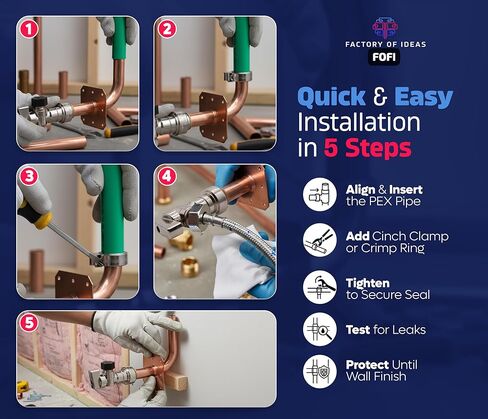 1

2

3

4

5

FACTORY OF IDEAS
FOFI

Quick & Easy Installation in 5 Steps

Align & Insert the PEX Pipe

Add Cinch Clamp or Crimp Ring

Tighten to Secure Seal

Test for Leaks

Protect Until Wall Finish