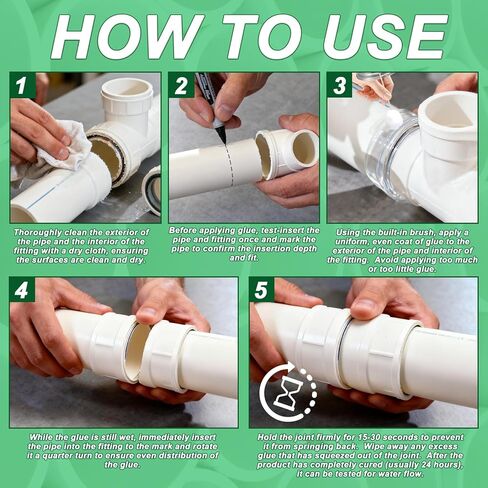 HOW TO USE

1

Thoroughly clean the exterior of the pipe and the interior of the fitting with a dry cloth, ensuring the surfaces are clean and dry.

2

Before applying glue, test-insert the pipe and fitting once and mark the pipe to confirm the insertion depth and fit.

3

Using the built-in brush, apply a uniform, even coat of glue to the exterior of the pipe and interior of the fitting. Avoid applying too much or too little glue.

4

While the glue is still wet, immediately insert the pipe into the fitting to the mark and rotate it a quarter turn to ensure even distribution of the glue.

5

Hold the joint firmly for 15-30 seconds to prevent it from springing back. Wipe away any excess glue that has squeezed out of the joint. After the product has completely cured (usually 24 hours), it can be tested for water flow.