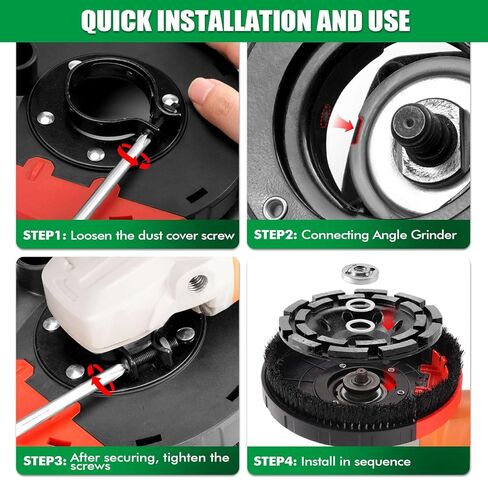 QUICK INSTALLATION AND USE

STEP1: Loosen the dust cover screw

STEP2: Connecting Angle Grinder

STEP3: After securing, tighten the screws

STEP4: Install in sequence