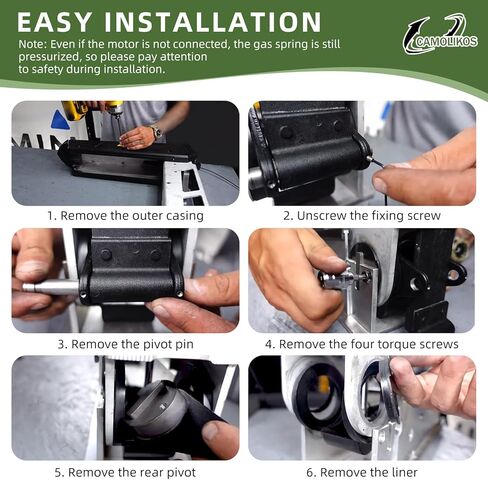 EASY INSTALLATION

Note: Even if the motor is not connected, the gas spring is still pressurized, so please pay attention to safety during installation.

CAMOLIKOS

MIN

1. Remove the outer casing

2. Unscrew the fixing screw

3. Remove the pivot pin

4. Remove the four torque screws

5. Remove the rear pivot

6. Remove the liner