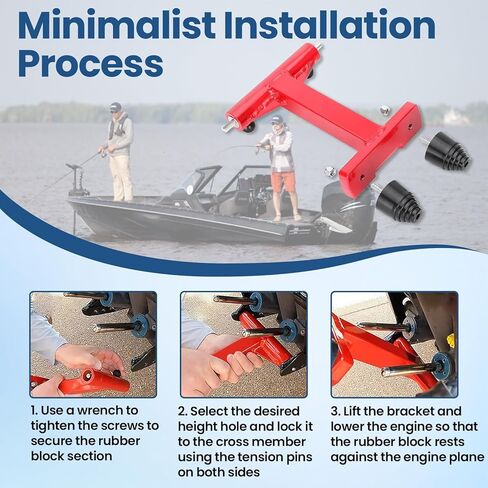 Minimalist Installation Process

1. Use a wrench to tighten the screws to secure the rubber block section

2. Select the desired height hole and lock it to the cross member using the tension pins on both sides

3. Lift the bracket and lower the engine so that the rubber block rests against the engine plane