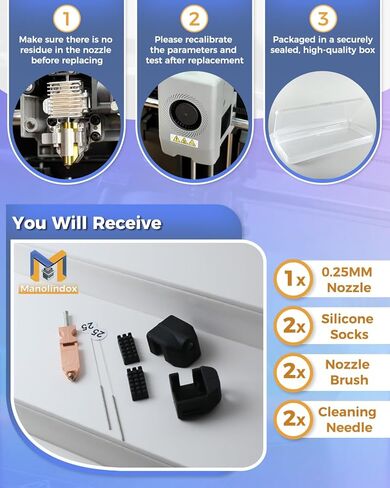 1
Make sure there is no residue in the nozzle before replacing

2
Please recalibrate the parameters and test after replacement

3
Packaged in a securely sealed, high-quality box

You Will Receive

Manolindox

25 25

1x 0.25MM Nozzle

2x Silicone Socks

2x Nozzle Brush

2x Cleaning Needle