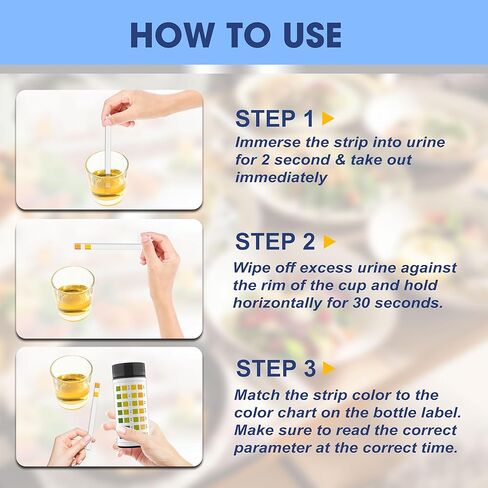 HOW TO USE

STEP 1
Immerse the strip into urine for 2 second & take out immediately

STEP 2
Wipe off excess urine against the rim of the cup and hold horizontally for 30 seconds.

STEP 3
Match the strip color to the color chart on the bottle label. Make sure to read the correct parameter at the correct time.