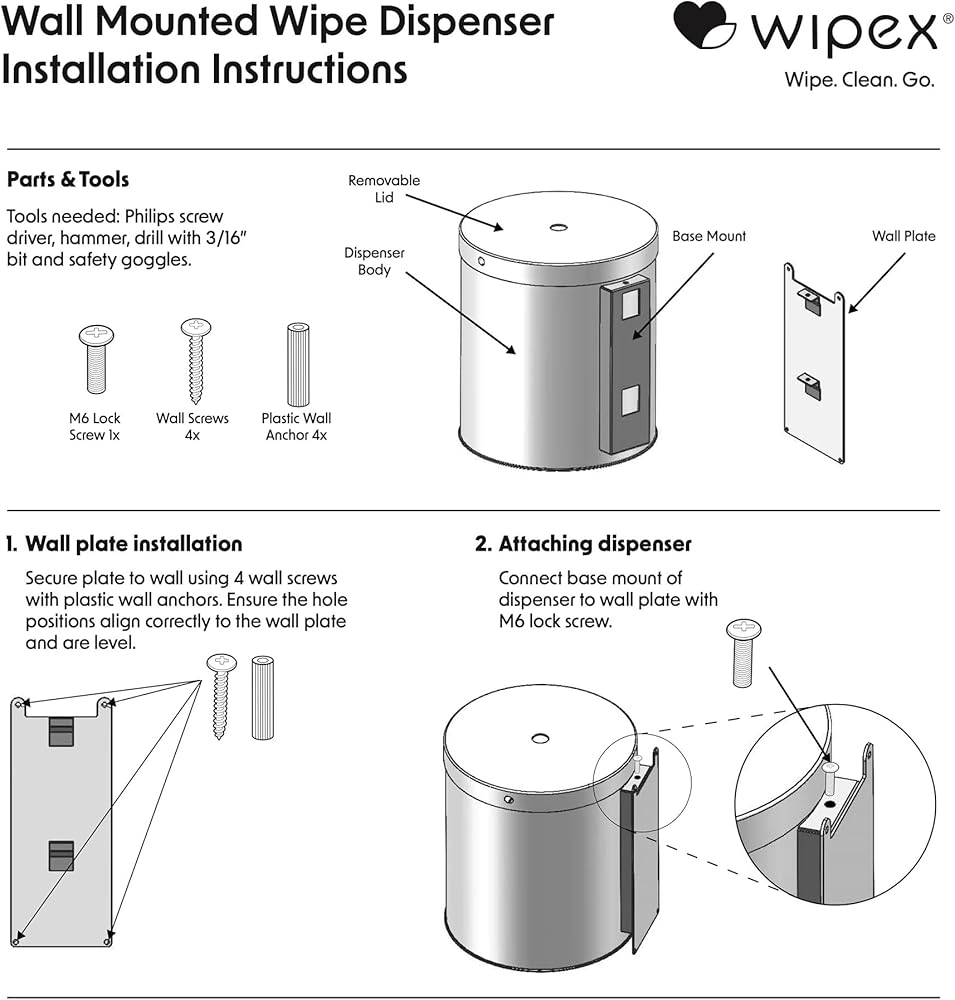 Wall Mounted Wipe Dispenser Installation Instructions

wipex®
Wipe. Clean. Go.

Parts & Tools

Tools needed: Philips screw driver, hammer, drill with 3/16" bit and safety goggles.

M6 Lock Screw 1x

Wall Screws 4x

Plastic Wall Anchor 4x

Removable Lid

Dispenser Body

Base Mount

Wall Plate

1. Wall plate installation

Secure plate to wall using 4 wall screws with plastic wall anchors. Ensure the hole positions align correctly to the wall plate and are level.

2. Attaching dispenser

Connect base mount of dispenser to wall plate with M6 lock screw.