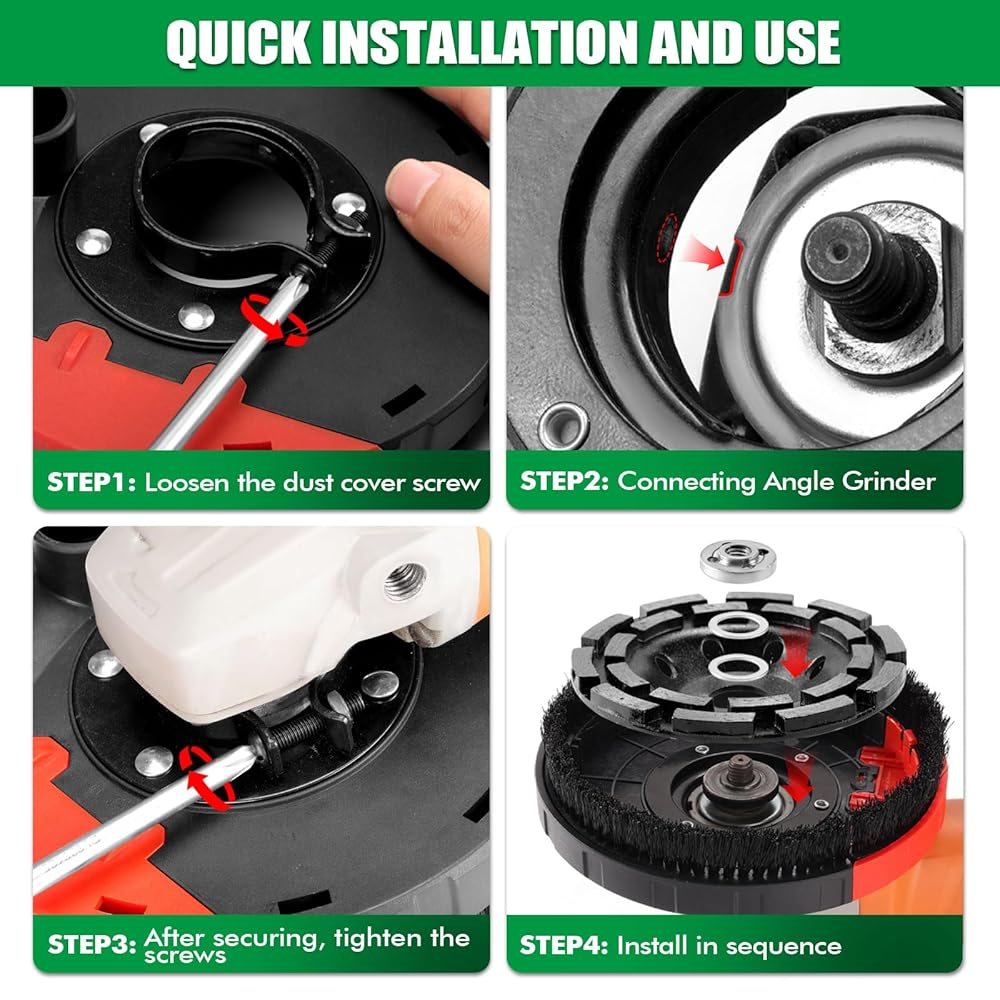 QUICK INSTALLATION AND USE

STEP1: Loosen the dust cover screw

STEP2: Connecting Angle Grinder

STEP3: After securing, tighten the screws

STEP4: Install in sequence