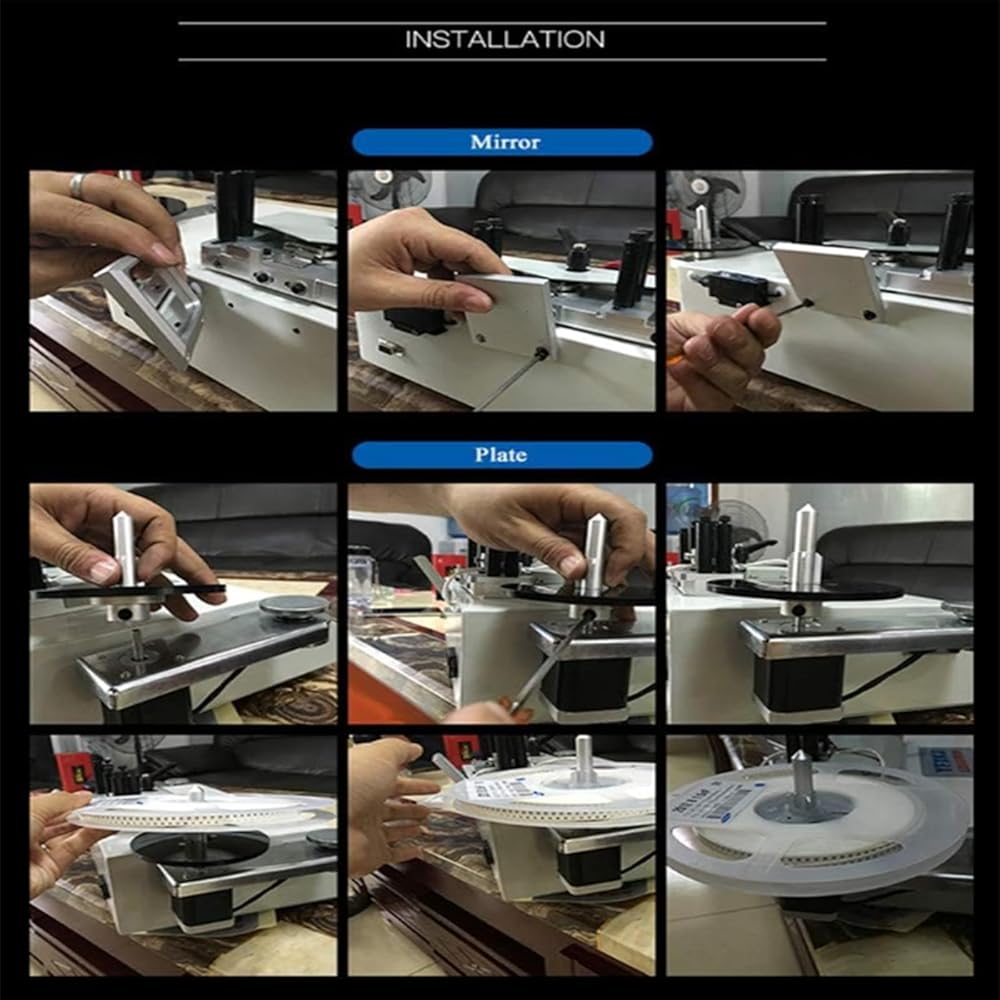 INSTALLATION

Mirror

Plate