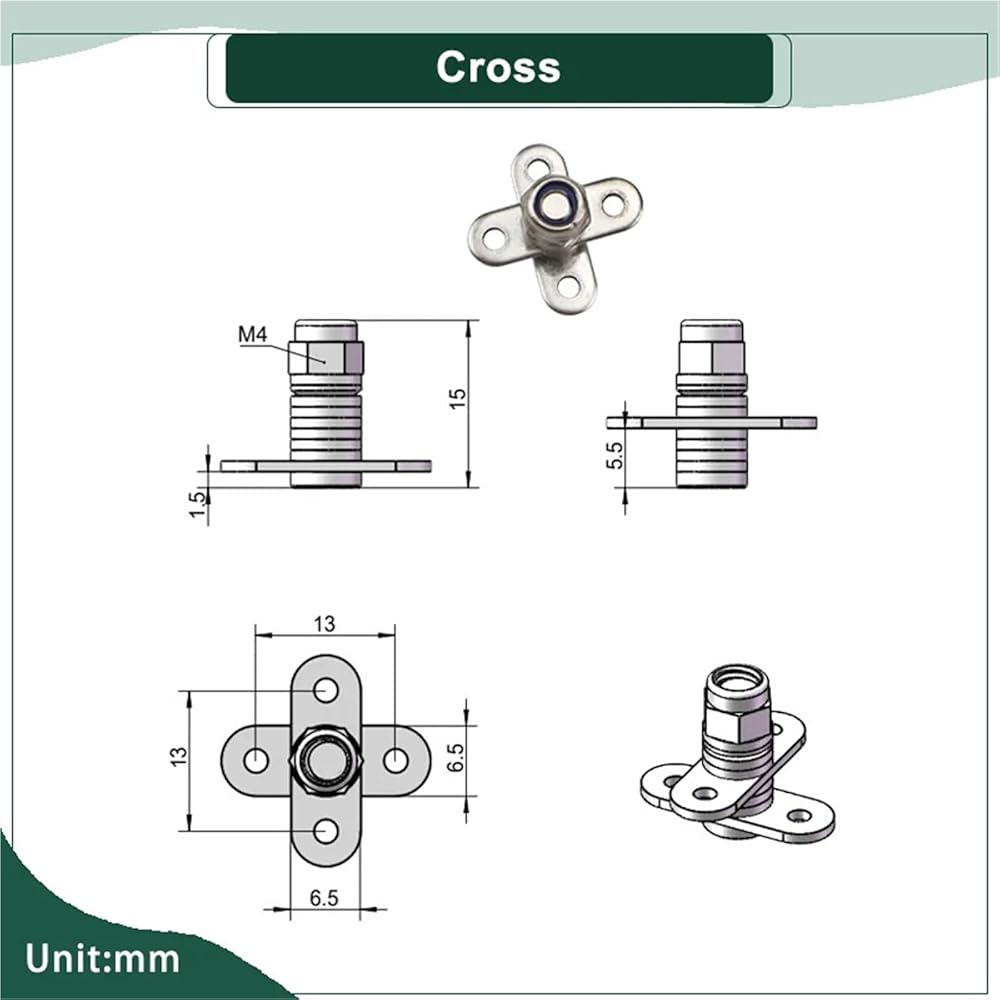 Cross

M4

15

1.5

5.5

13

13

6.5

6.5

Unit:mm