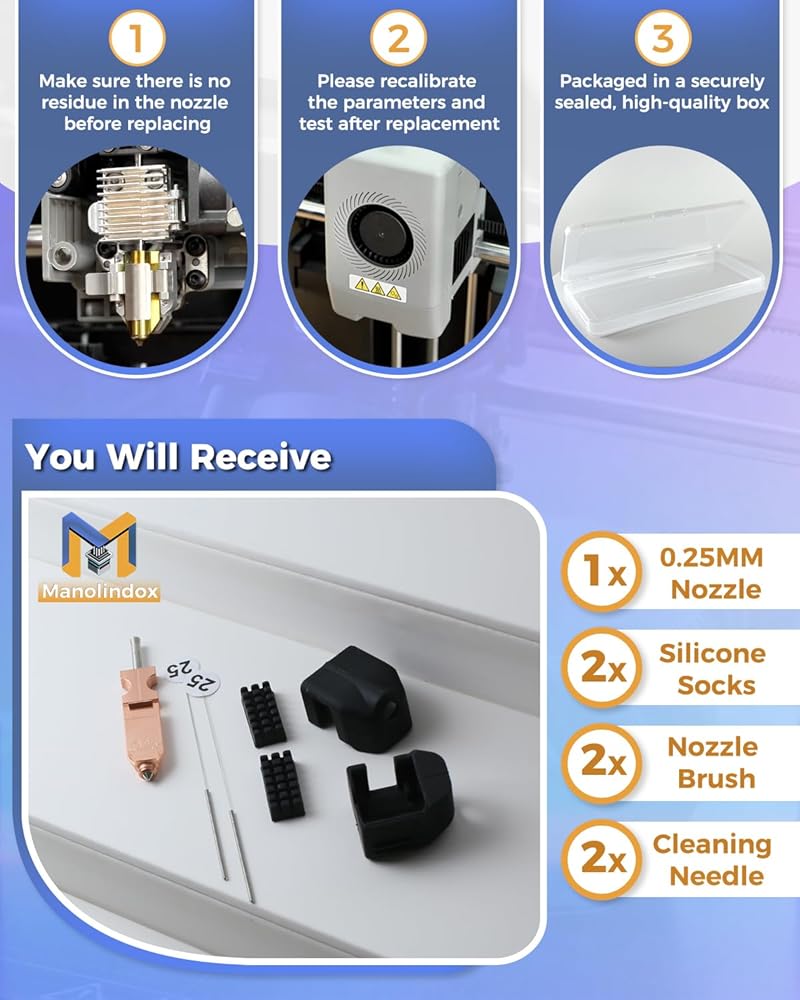 1
Make sure there is no residue in the nozzle before replacing

2
Please recalibrate the parameters and test after replacement

3
Packaged in a securely sealed, high-quality box

You Will Receive

Manolindox

25
25

1x 0.25MM Nozzle

2x Silicone Socks

2x Nozzle Brush

2x Cleaning Needle