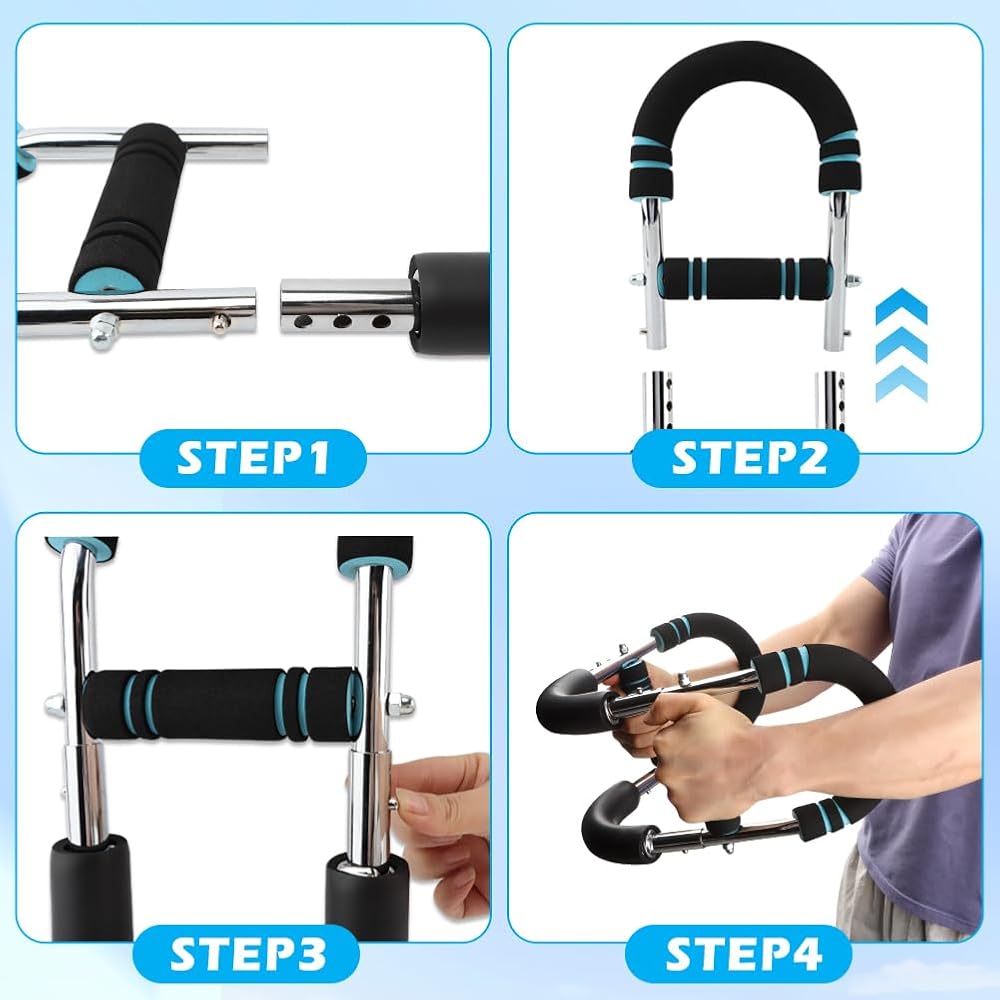 STEP1

STEP2

STEP3

STEP4