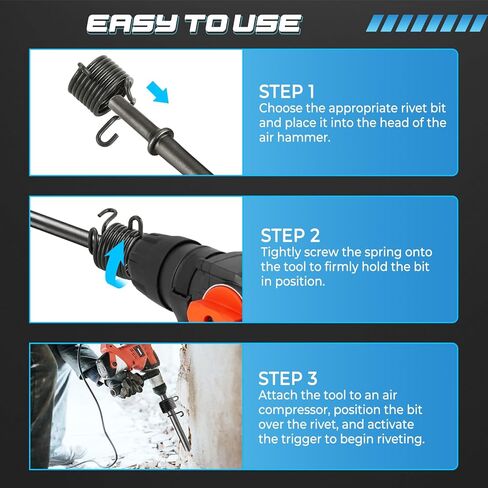 EASY TO USE

STEP 1
Choose the appropriate rivet bit and place it into the head of the air hammer.

STEP 2
Tightly screw the spring onto the tool to firmly hold the bit in position.

STEP 3
Attach the tool to an air compressor, position the bit over the rivet, and activate the trigger to begin riveting.