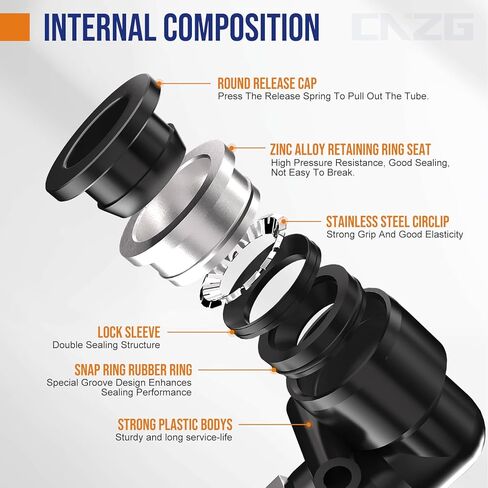 INTERNAL COMPOSITION

CNZG

ROUND RELEASE CAP
Press The Release Spring To Pull Out The Tube.

ZINC ALLOY RETAINING RING SEAT
High Pressure Resistance, Good Sealing, Not Easy To Break.

STAINLESS STEEL CIRCLIP
Strong Grip And Good Elasticity

LOCK SLEEVE
Double Sealing Structure

SNAP RING RUBBER RING
Special Groove Design Enhances Sealing Performance

STRONG PLASTIC BODYS
Sturdy and long service-life