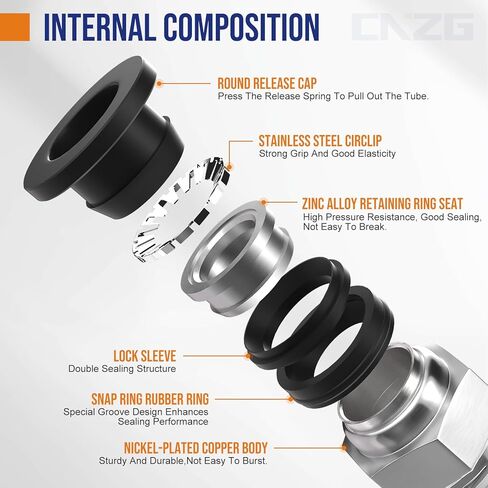 INTERNAL COMPOSITION

CNZG

ROUND RELEASE CAP
Press The Release Spring To Pull Out The Tube.

STAINLESS STEEL CIRCLIP
Strong Grip And Good Elasticity

ZINC ALLOY RETAINING RING SEAT
High Pressure Resistance, Good Sealing, Not Easy To Break.

LOCK SLEEVE
Double Sealing Structure

SNAP RING RUBBER RING
Special Groove Design Enhances Sealing Performance

NICKEL-PLATED COPPER BODY
Sturdy And Durable,Not Easy To Burst.