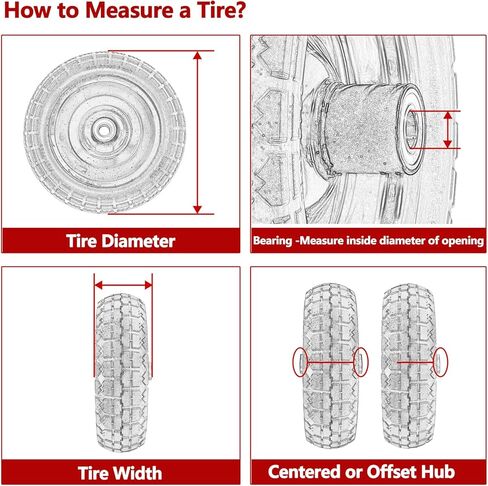 How to Measure a Tire?

Tire Diameter

Bearing -Measure inside diameter of opening

Tire Width

Centered or Offset Hub