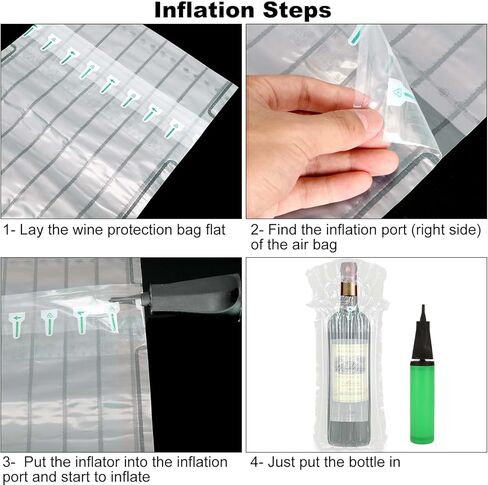 Inflation Steps

1- Lay the wine protection bag flat

2- Find the inflation port (right side) of the air bag

3- Put the inflator into the inflation port and start to inflate

4- Just put the bottle in