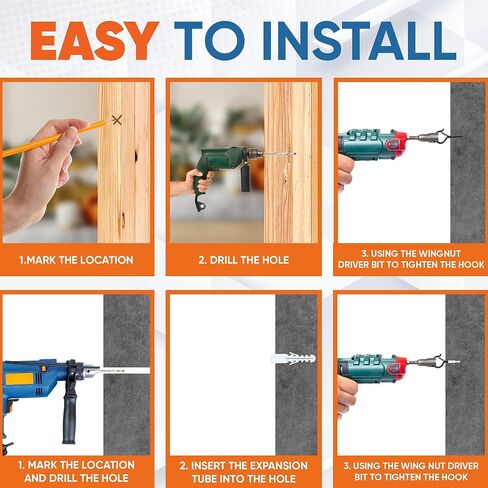 EASY TO INSTALL

1.MARK THE LOCATION

2. DRILL THE HOLE

3. USING THE WINGNUT DRIVER BIT TO TIGHTEN THE HOOK

1. MARK THE LOCATION AND DRILL THE HOLE

2. INSERT THE EXPANSION TUBE INTO THE HOLE

3. USING THE WING NUT DRIVER BIT TO TIGHTEN THE HOOK