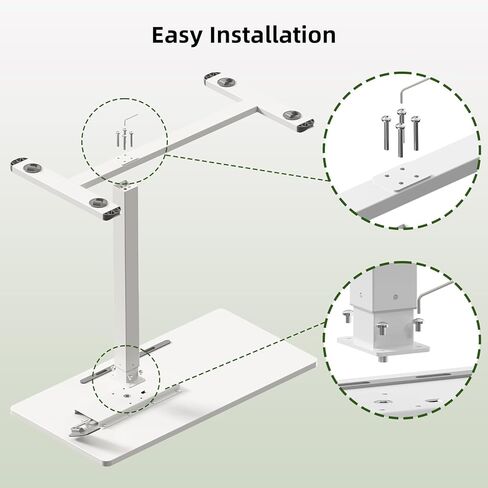 Easy Installation