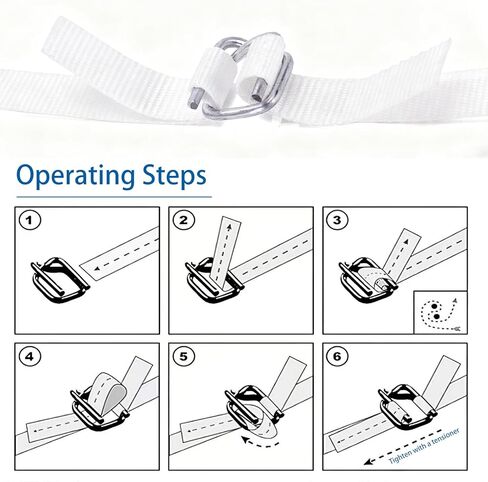 Operating Steps

1

2

3

4

5

6

Tighten with a tensioner