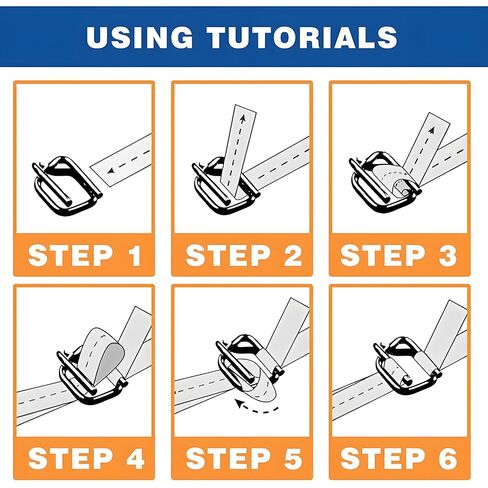 USING TUTORIALS

STEP 1

STEP 2

STEP 3

STEP 4

STEP 5

STEP 6