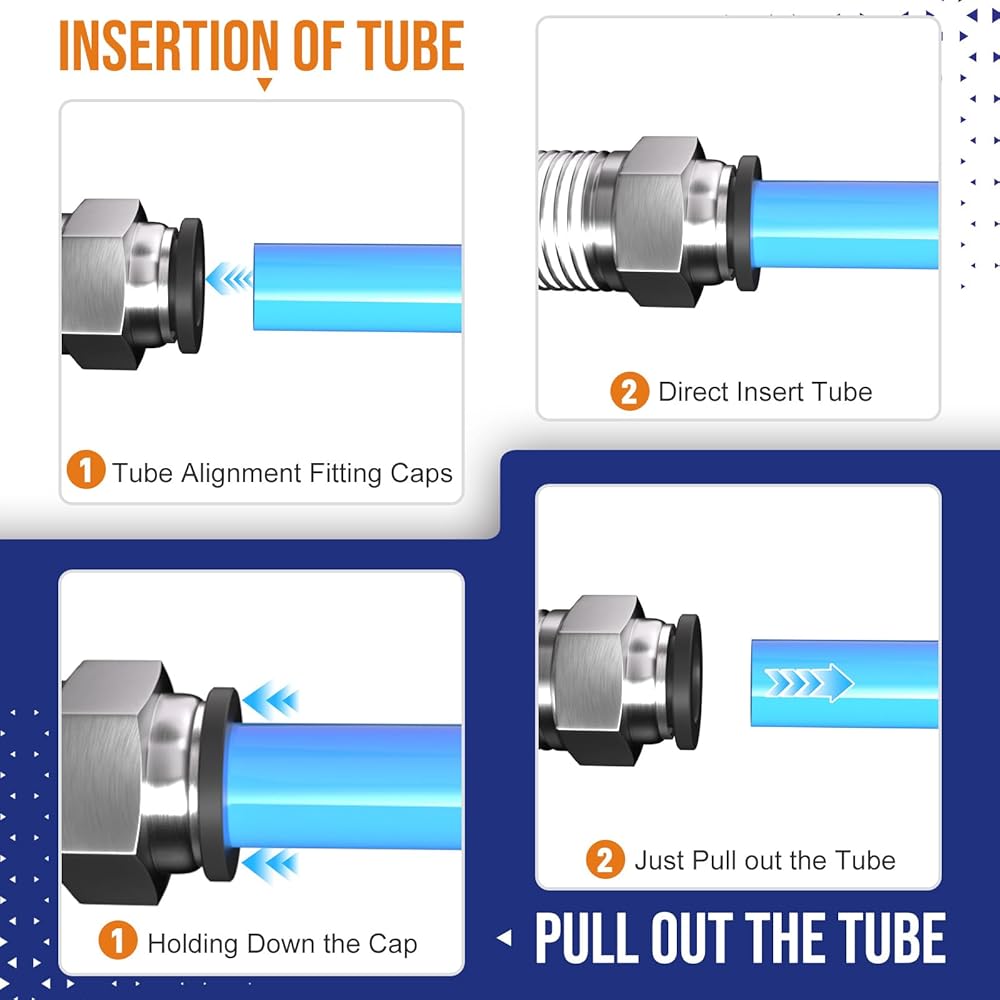 INSERTION OF TUBE

1 Tube Alignment Fitting Caps

2 Direct Insert Tube

1 Holding Down the Cap

2 Just Pull out the Tube

PULL OUT THE TUBE