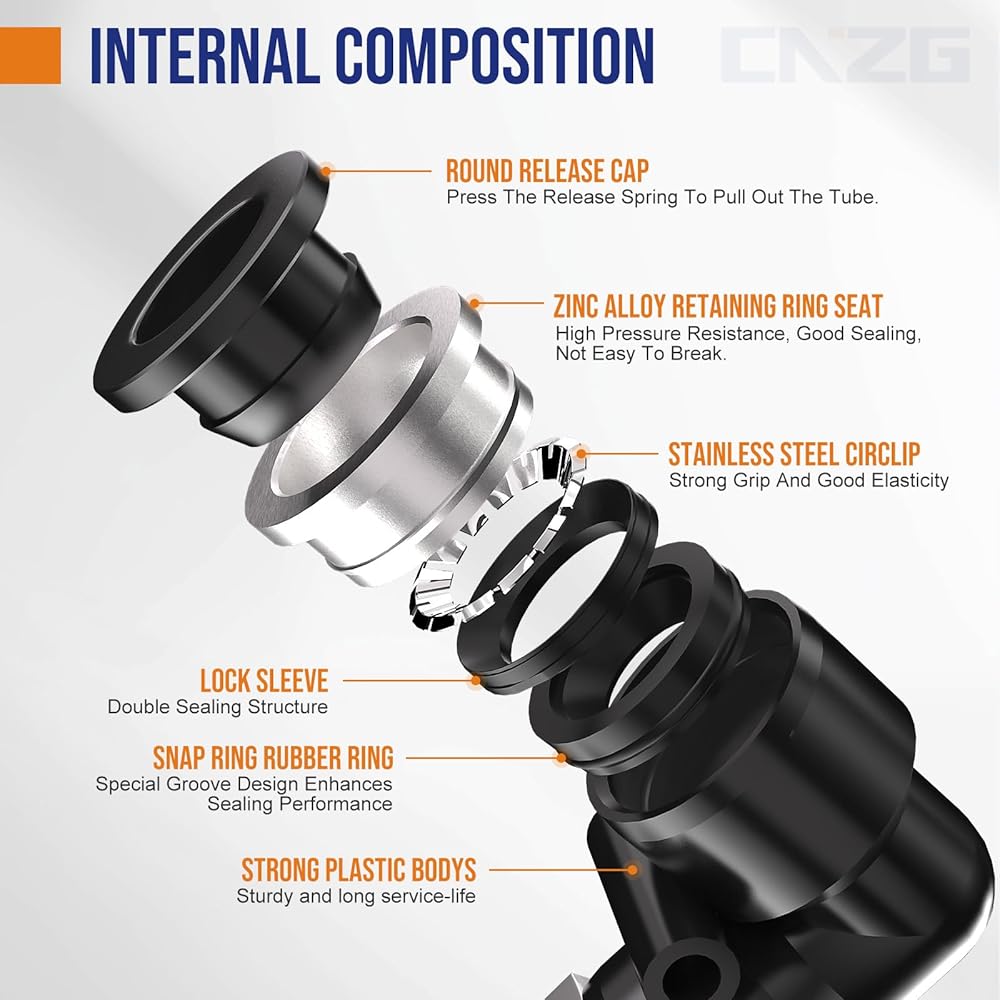 INTERNAL COMPOSITION

CNZG

ROUND RELEASE CAP
Press The Release Spring To Pull Out The Tube.

ZINC ALLOY RETAINING RING SEAT
High Pressure Resistance, Good Sealing, Not Easy To Break.

STAINLESS STEEL CIRCLIP
Strong Grip And Good Elasticity

LOCK SLEEVE
Double Sealing Structure

SNAP RING RUBBER RING
Special Groove Design Enhances Sealing Performance

STRONG PLASTIC BODYS
Sturdy and long service-life