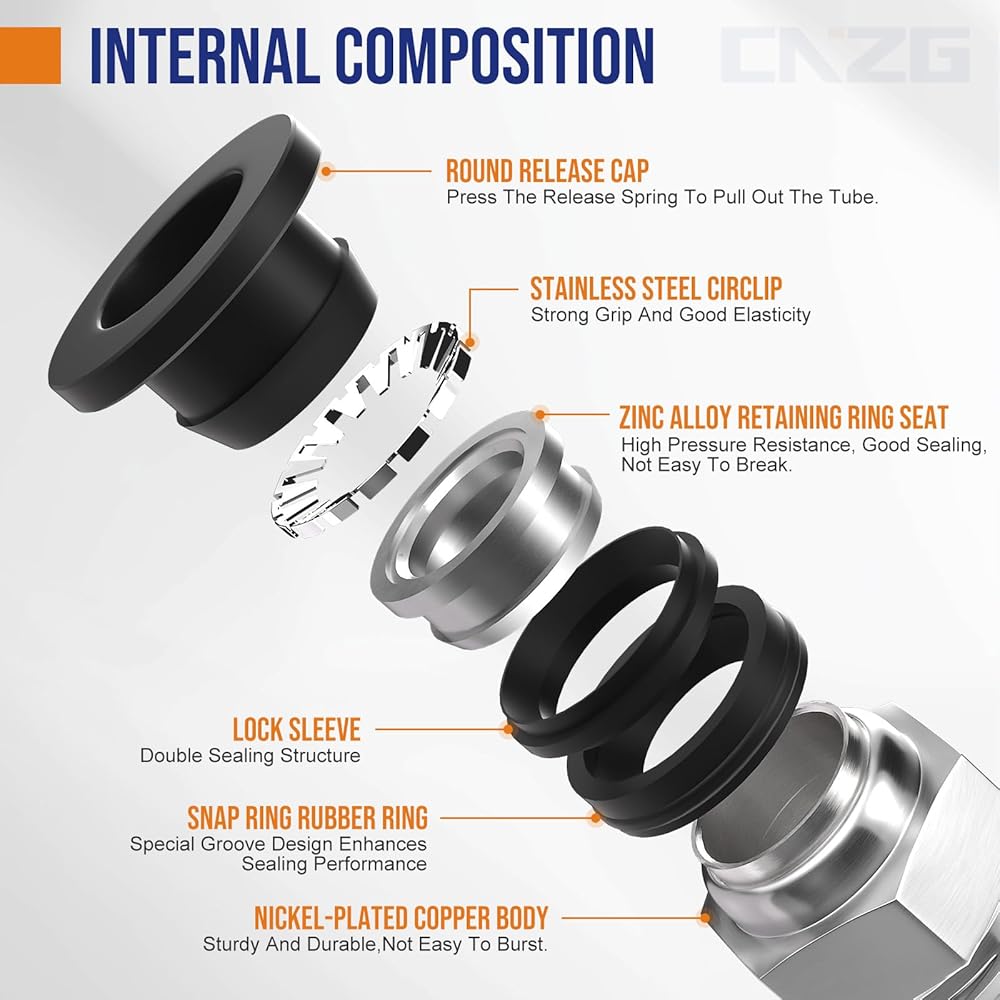 INTERNAL COMPOSITION

CNZG

ROUND RELEASE CAP
Press The Release Spring To Pull Out The Tube.

STAINLESS STEEL CIRCLIP
Strong Grip And Good Elasticity

ZINC ALLOY RETAINING RING SEAT
High Pressure Resistance, Good Sealing, Not Easy To Break.

LOCK SLEEVE
Double Sealing Structure

SNAP RING RUBBER RING
Special Groove Design Enhances Sealing Performance

NICKEL-PLATED COPPER BODY
Sturdy And Durable,Not Easy To Burst.