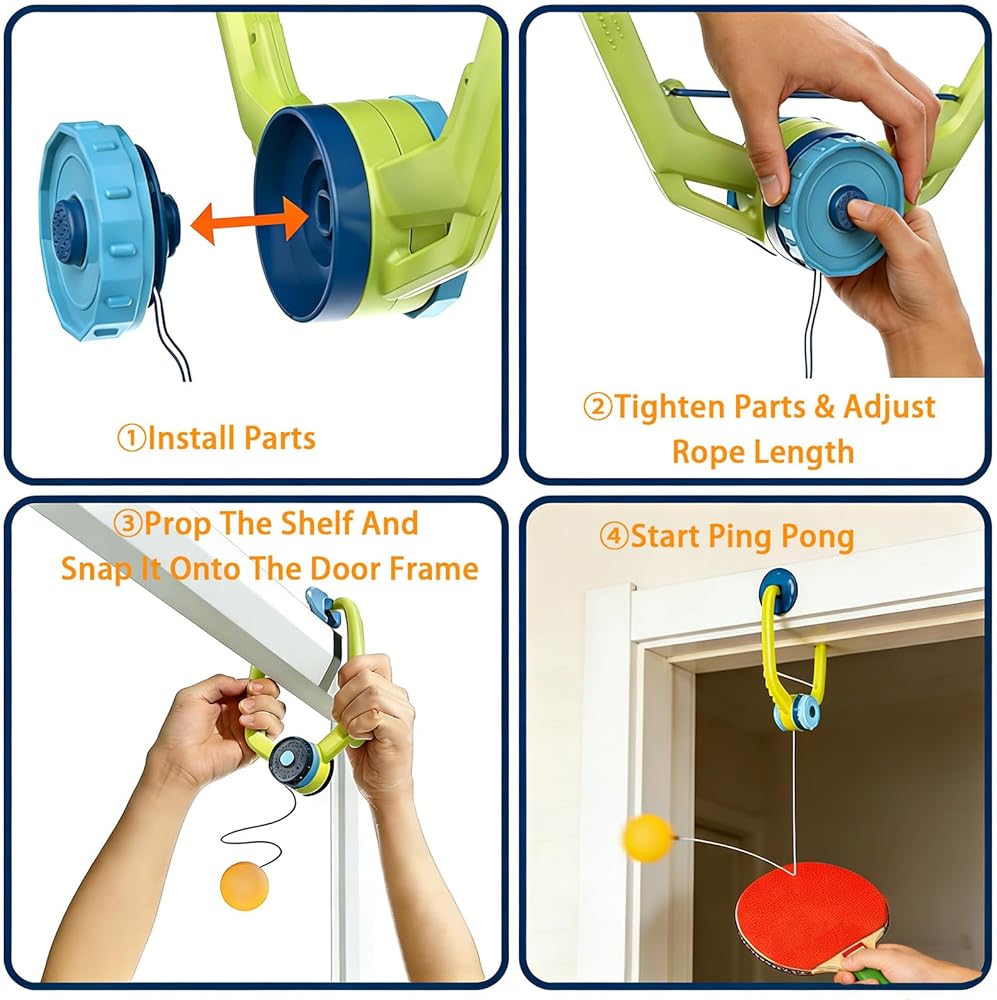 ①Install Parts

②Tighten Parts & Adjust Rope Length

③Prop The Shelf And Snap It Onto The Door Frame

④Start Ping Pong