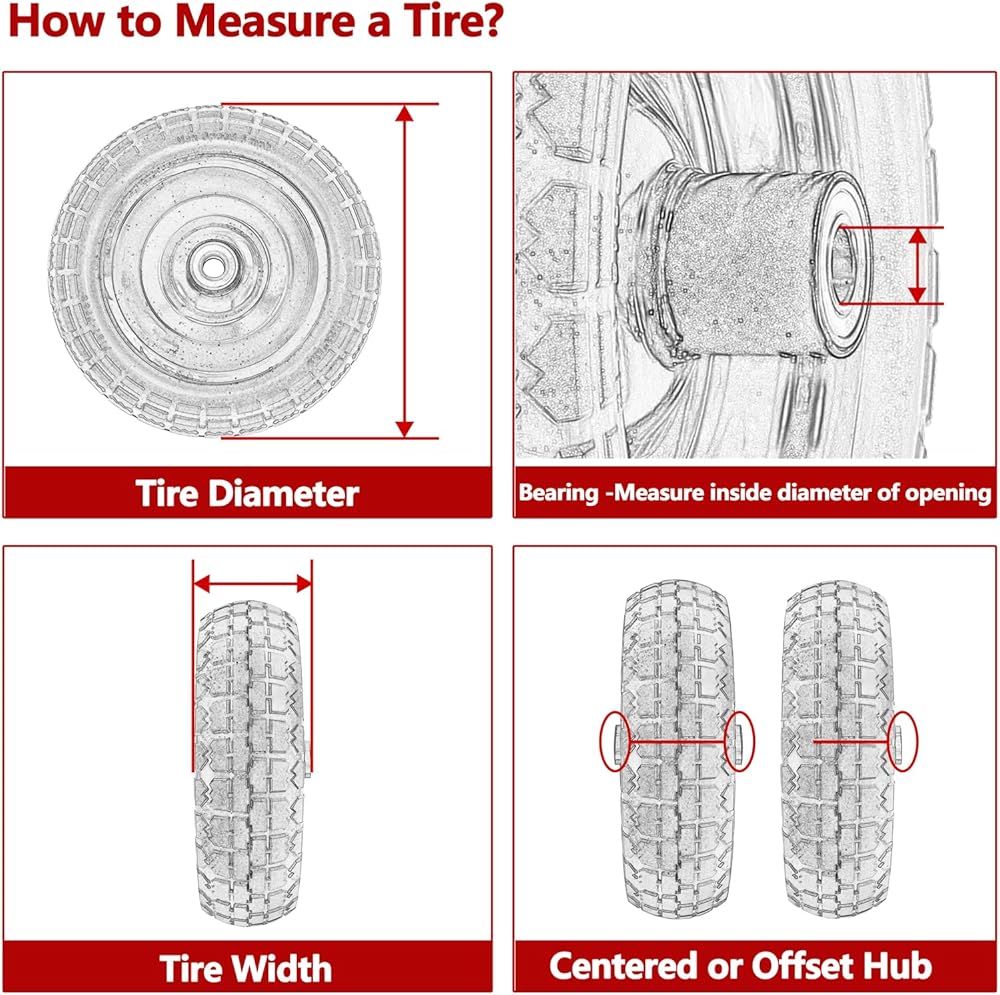 How to Measure a Tire?

Tire Diameter

Bearing -Measure inside diameter of opening

Tire Width

Centered or Offset Hub