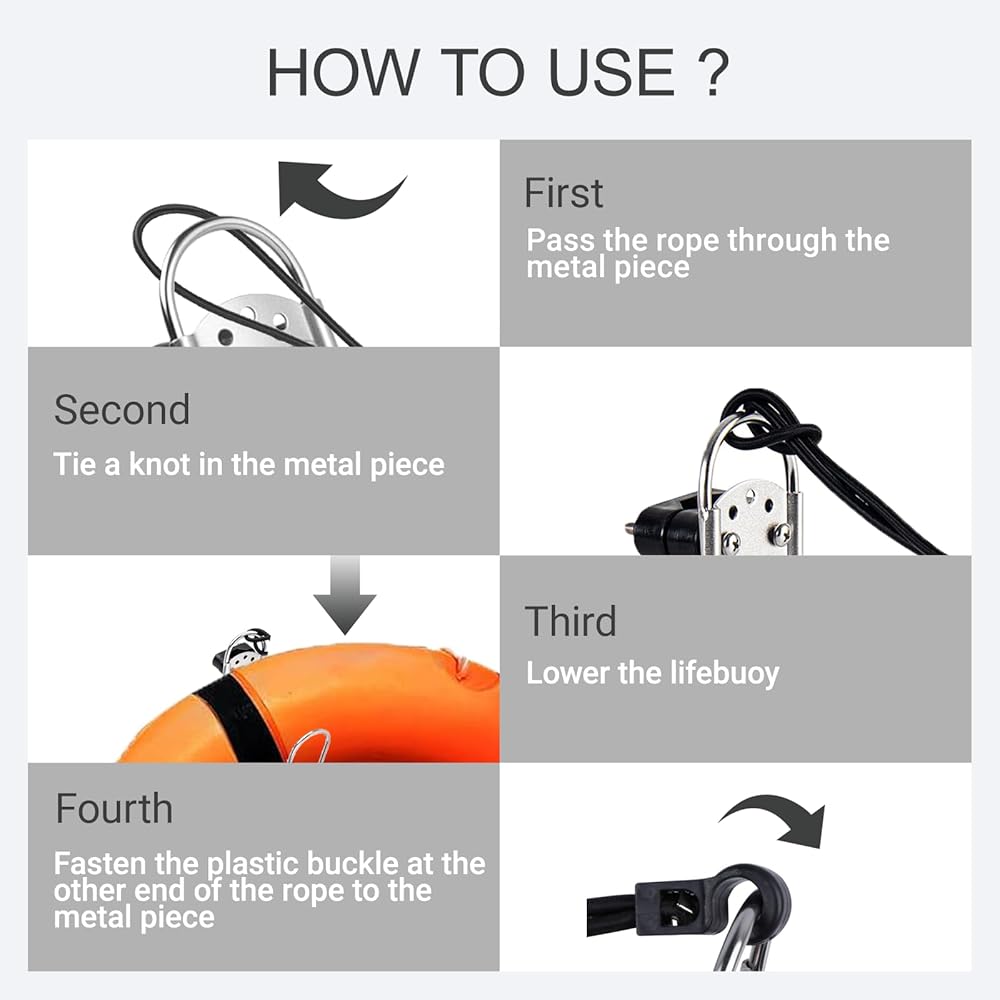 HOW TO USE ?

First
Pass the rope through the metal piece

Second
Tie a knot in the metal piece

Third
Lower the lifebuoy

Fourth
Fasten the plastic buckle at the other end of the rope to the metal piece