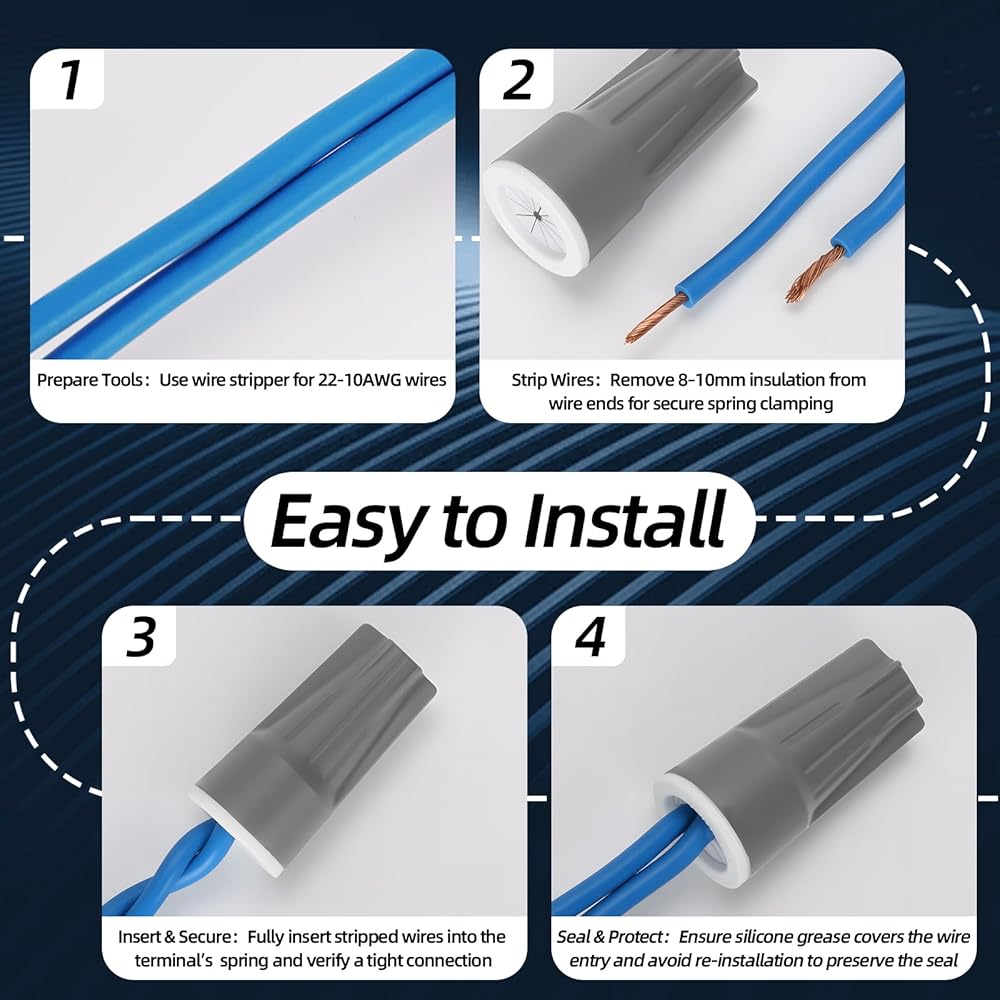 1

Prepare Tools：Use wire stripper for 22-10AWG wires

2

Strip Wires：Remove 8-10mm insulation from wire ends for secure spring clamping

Easy to Install

3

Insert & Secure：Fully insert stripped wires into the terminal's spring and verify a tight connection

4

Seal & Protect：Ensure silicone grease covers the wire entry and avoid re-installation to preserve the seal