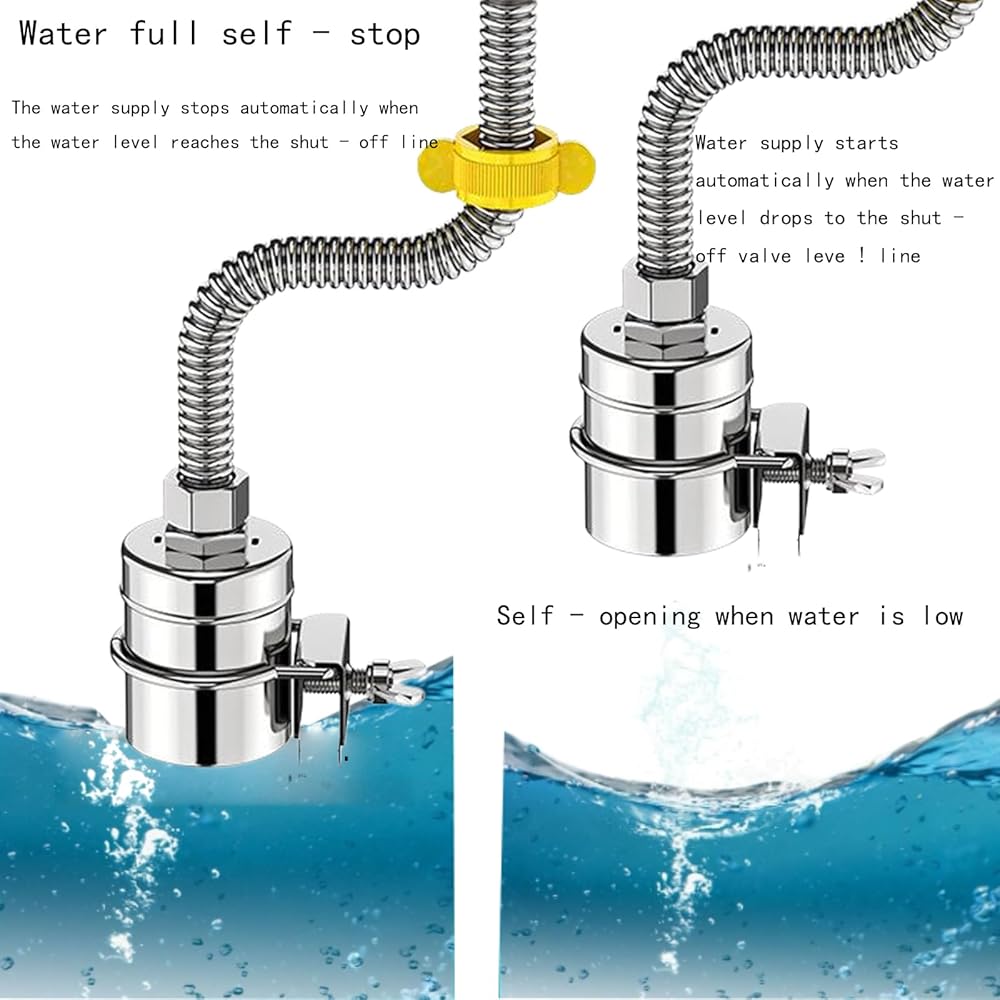 Water full self - stop

The water supply stops automatically when the water level reaches the shut - off line

Water supply starts automatically when the water level drops to the shut - off valve leve ! line

Self - opening when water is low