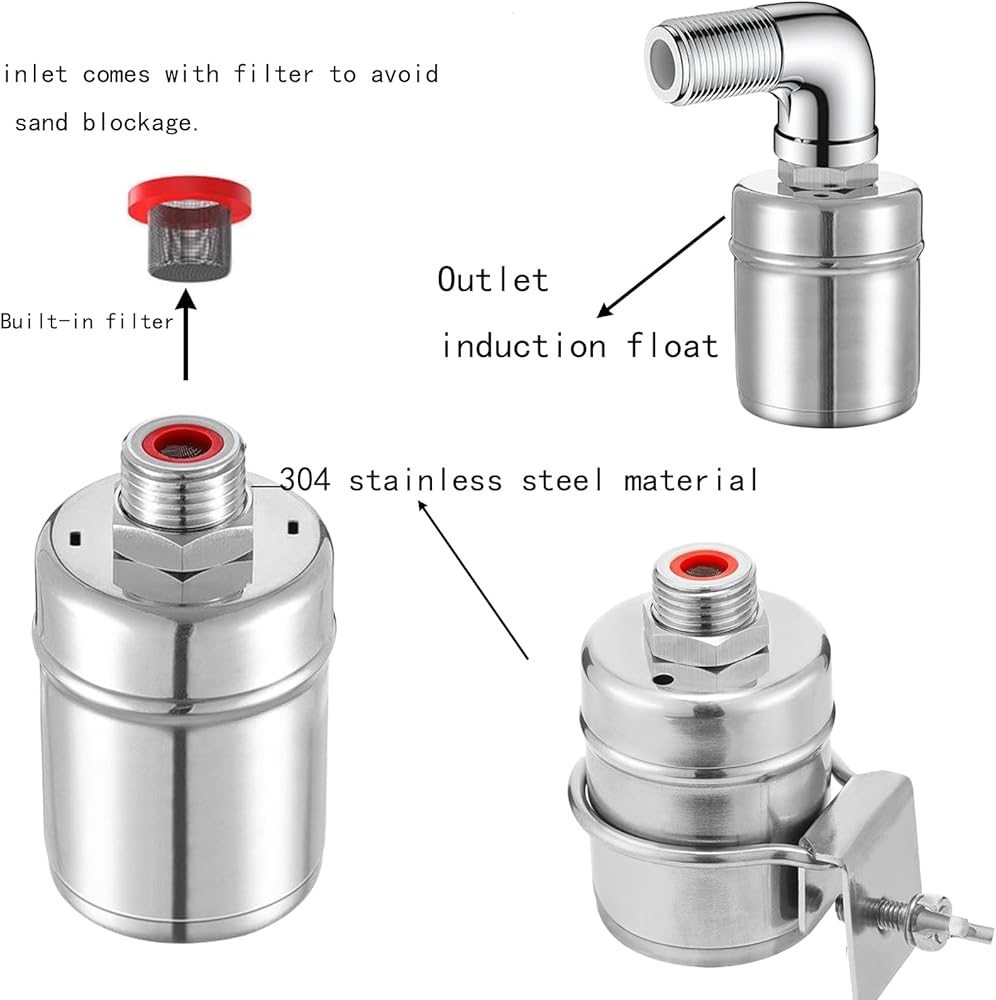 inlet comes with filter to avoid sand blockage.

Built-in filter

Outlet

induction float

304 stainless steel material