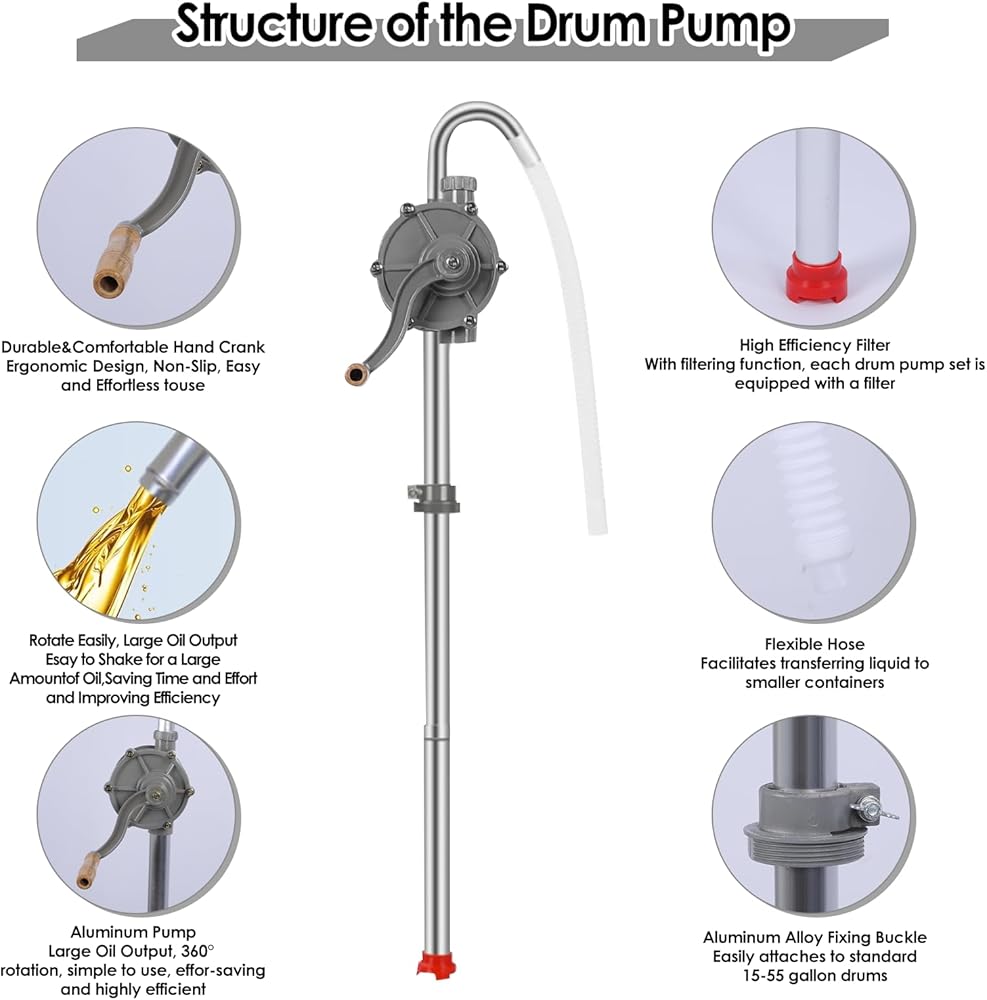 Structure of the Drum Pump

Durable&Comfortable Hand Crank
Ergonomic Design, Non-Slip, Easy and Effortless touse

Rotate Easily, Large Oil Output
Esay to Shake for a Large Amountof Oil,Saving Time and Effort and Improving Efficiency

Aluminum Pump
Large Oil Output, 360° rotation, simple to use, effor-saving and highly efficient

High Efficiency Filter
With filtering function, each drum pump set is equipped with a filter

Flexible Hose
Facilitates transferring liquid to smaller containers

Aluminum Alloy Fixing Buckle
Easily attaches to standard 15-55 gallon drums