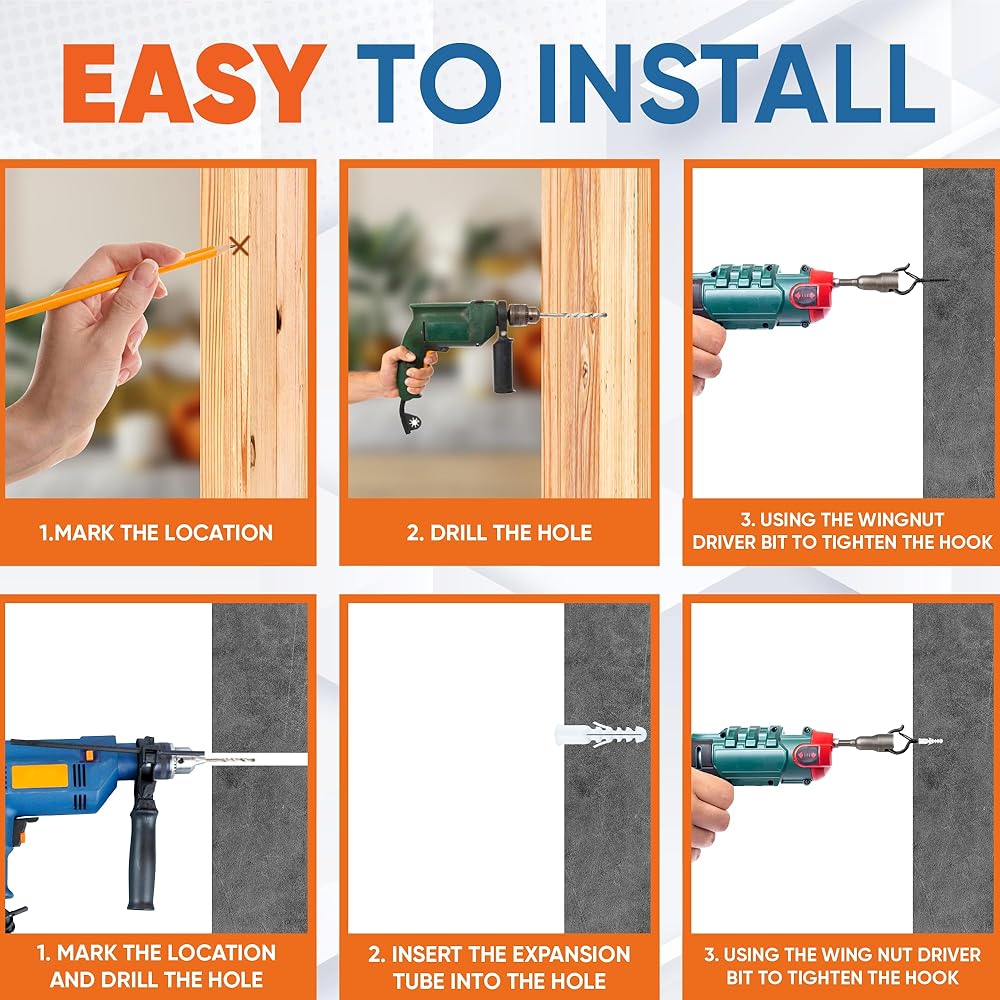 EASY TO INSTALL

1.MARK THE LOCATION

2. DRILL THE HOLE

3. USING THE WINGNUT DRIVER BIT TO TIGHTEN THE HOOK

1. MARK THE LOCATION AND DRILL THE HOLE

2. INSERT THE EXPANSION TUBE INTO THE HOLE

3. USING THE WING NUT DRIVER BIT TO TIGHTEN THE HOOK