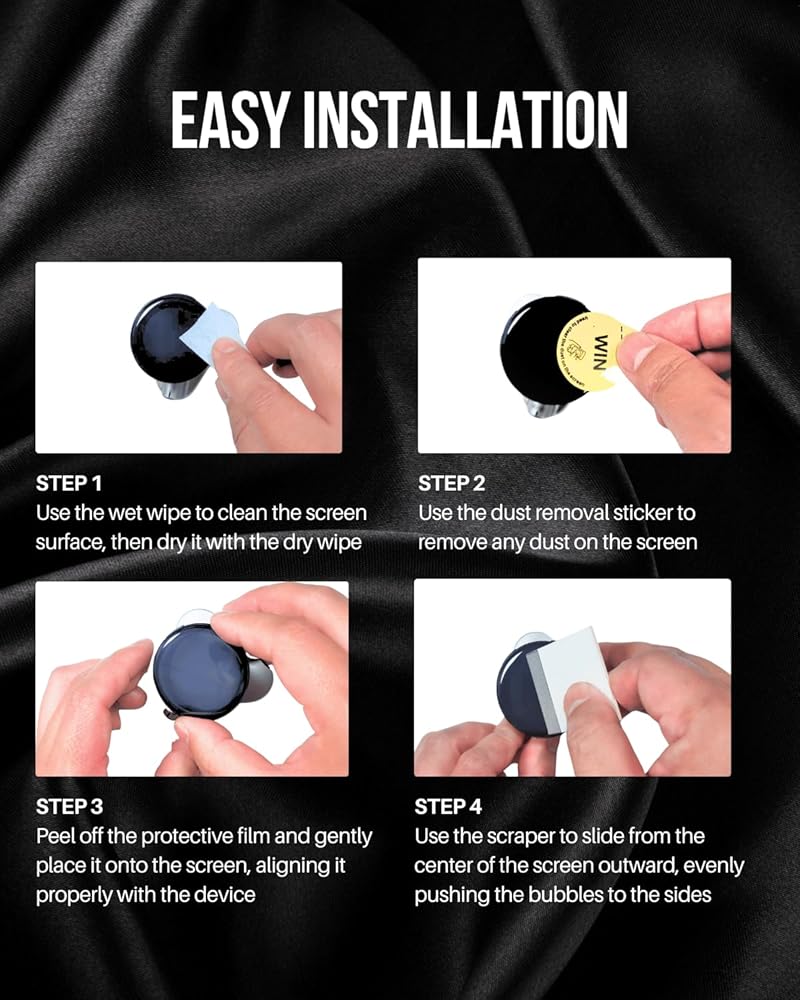 EASY INSTALLATION

WIN

STEP 1
Use the wet wipe to clean the screen surface, then dry it with the dry wipe

STEP 2
Use the dust removal sticker to remove any dust on the screen

STEP 3
Peel off the protective film and gently place it onto the screen, aligning it properly with the device

STEP 4
Use the scraper to slide from the center of the screen outward, evenly pushing the bubbles to the sides